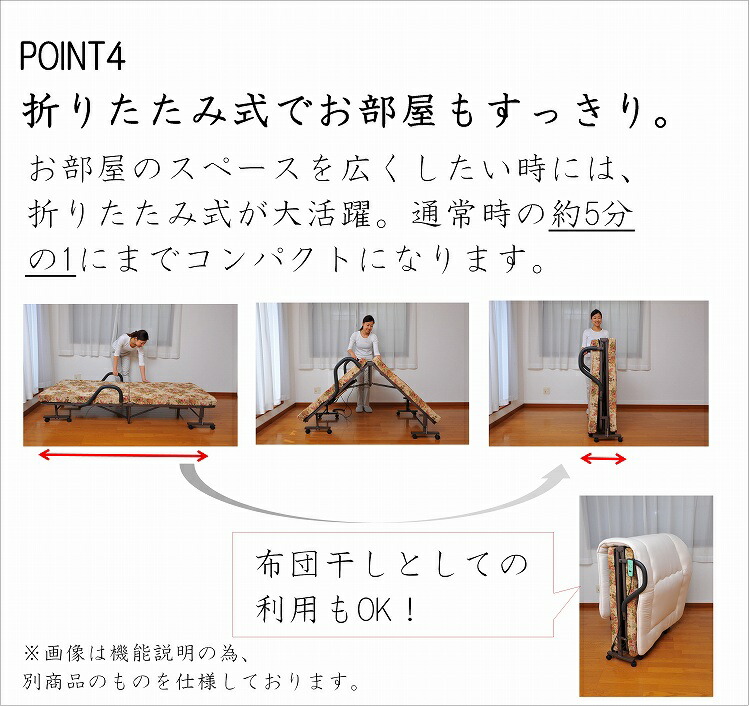 POINT4

折りたたみ式でお部屋もすっきり。

お部屋のスペースを広くしたい時には、折りたたみ式が大活躍。通常時の約5分の1にまでコンパクトになります。

布団干しとしての利用もOK！

※画像は機能説明の為、別商品のものを仕様しております。