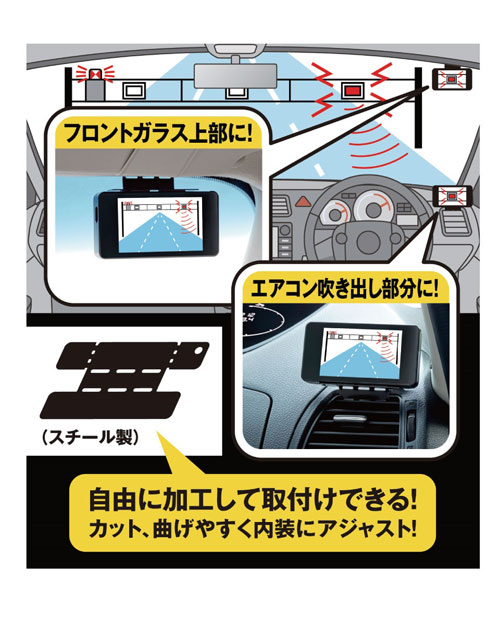 フロントガラス上部に!

エアコン吹き出し部分に!

(スチール製)

自由に加工して取付けできる!
カット、曲げやすく内装にアジャスト!