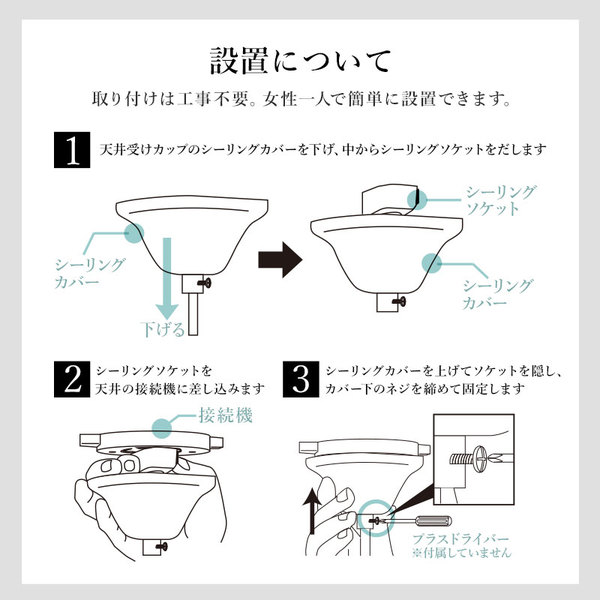 設置について

取り付けは工事不要。女性一人で簡単に設置できます。

1 天井受けカップのシーリングカバーを下げ、中からシーリングソケットをだします

シーリングカバー

下げる

シーリングソケット

シーリングカバー

2 シーリングソケットを天井の接続機に差し込みます

接続機

3 シーリングカバーを上げてソケットを隠し、カバー下のネジを締めて固定します

プラスドライバー
※付属していません