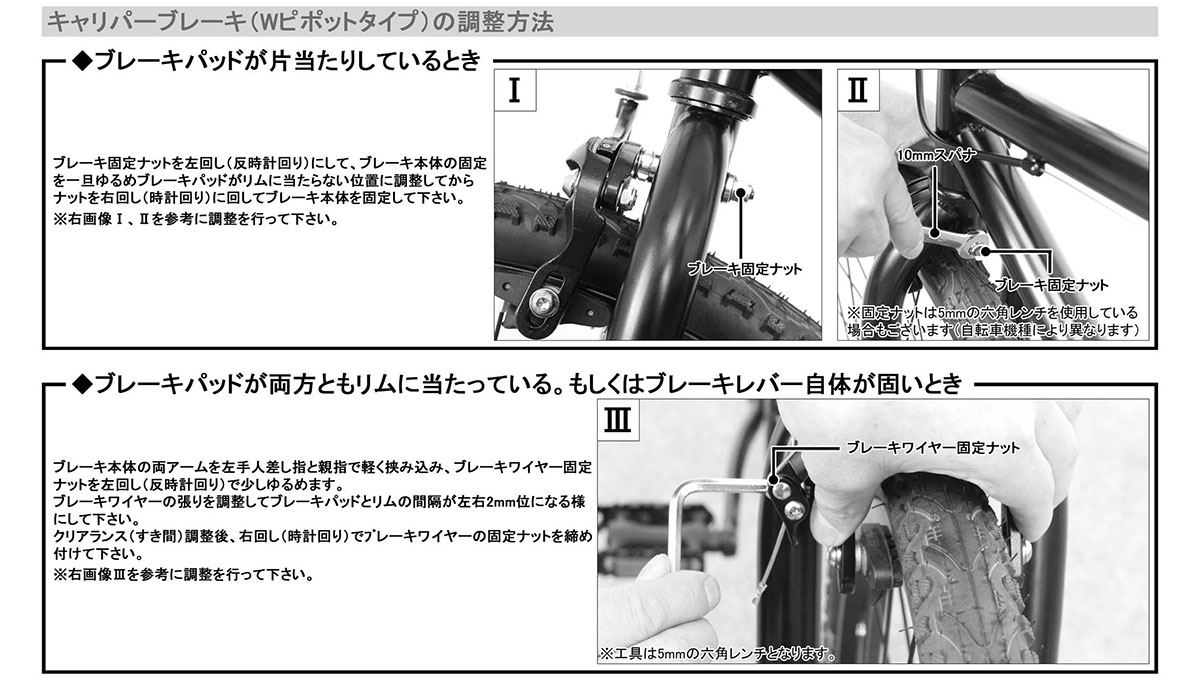 キャリパーブレーキ（Wピボットタイプ）の調整方法

◆ブレーキパッドが片当たりしているとき

ブレーキ固定ナットを左回し（反時計回り）にして、ブレーキ本体の固定を一旦ゆるめブレーキパッドがリムに当たらない位置に調整してからナットを右回し（時計回り）に回してブレーキ本体を固定して下さい。
※右画像Ⅰ、Ⅱを参考に調整を行って下さい。

Ⅰ

ブレーキ固定ナット

Ⅱ

10mmスパナ

ブレーキ固定ナット

※固定ナットは5mmの六角レンチを使用している場合もございます（自転車機種により異なります）

◆ブレーキパッドが両方ともリムに当たっている。もしくはブレーキレバー自体が固いとき

ブレーキ本体の両アームを左手人差し指と親指で軽く挟み込み、ブレーキワイヤー固定ナットを左回し（反時計回り）で少しゆるめます。
ブレーキワイヤーの張りを調整してブレーキパッドとリムの間隔が左右2mm位になる様にして下さい。
クリアランス（すき間）調整後、右回し（時計回り）でブレーキワイヤーの固定ナットを締め付けて下さい。
※右画像Ⅲを参考に調整を行って下さい。

Ⅲ

ブレーキワイヤー固定ナット

※工具は5mmの六角レンチとなります。