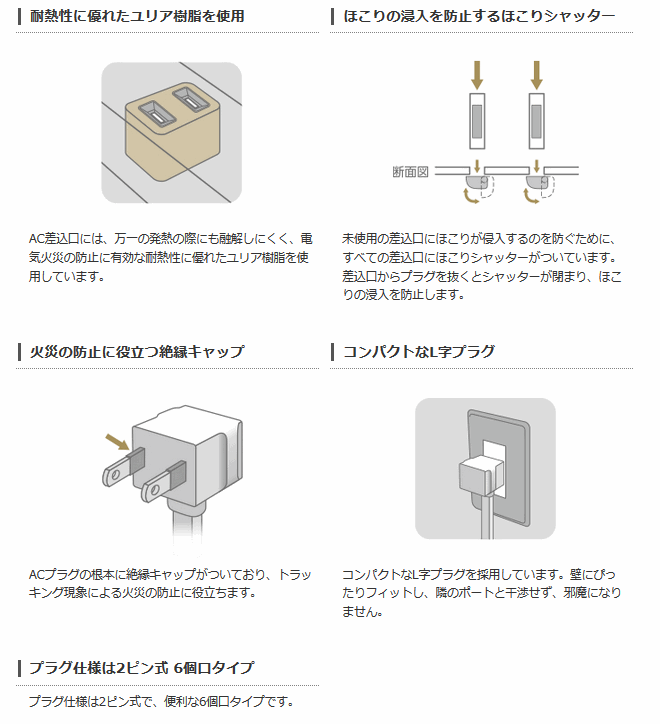 耐熱性に優れたユリア樹脂を使用

AC差込口には、万一の発熱の際にも融解しにくく、電気火災の防止に有効な耐熱性に優れたユリア樹脂を使用しています。

ほこりの浸入を防止するほこりシャッター

断面図

未使用の差込口にほこりが侵入するのを防ぐために、すべての差込口にほこりシャッターがついています。差込口からプラグを抜くとシャッターが閉まり、ほこりの浸入を防止します。

火災の防止に役立つ絶縁キャップ

ACプラグの根本に絶縁キャップがついており、トラッキング現象による火災の防止に役立ちます。

コンパクトなL字プラグ

コンパクトなL字プラグを採用しています。壁にぴったりフィットし、隣のポートと干渉せず、邪魔になりません。

プラグ仕様は2ピン式 6個口タイプ

プラグ仕様は2ピン式で、便利な6個口タイプです。