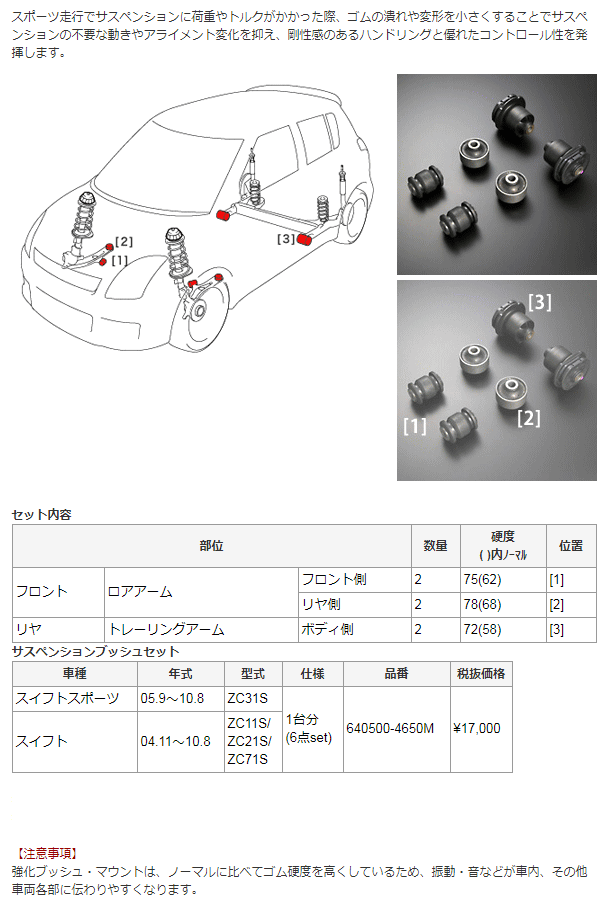 スポーツ走行でサスペンションに荷重やトルクがかかった際、ゴムの潰れや変形を小さくすることでサスペンションの不要な動きやアライメント変化を抑え、剛性感のあるハンドリングと優れたコントロール性を発揮します。

[2]
[1]
[3]

[3]
[1]
[2]

セット内容

| 部位 | | | 数量 | 硬度 ( )内ノーマル | 位置 |
|---|---|---|---|---|---|
| フロント | ロアアーム | フロント側 | 2 | 75(62) | [1] |
| | | リヤ側 | 2 | 78(68) | [2] |
| リヤ | トレーリングアーム | ボディ側 | 2 | 72(58) | [3] |

サスペンションブッシュセット

| 車種 | 年式 | 型式 | 仕様 | 品番 | 税抜価格 |
|---|---|---|---|---|---|
| スイフトスポーツ | 05.9～10.8 | ZC31S | 1台分 (6点set) | 640500-4650M | ¥17,000 |
| スイフト | 04.11～10.8 | ZC11S/ ZC21S/ ZC71S | | | |

【注意事項】
強化ブッシュ・マウントは、ノーマルに比べてゴム硬度を高くしているため、振動・音などが車内、その他車両各部に伝わりやすくなります。