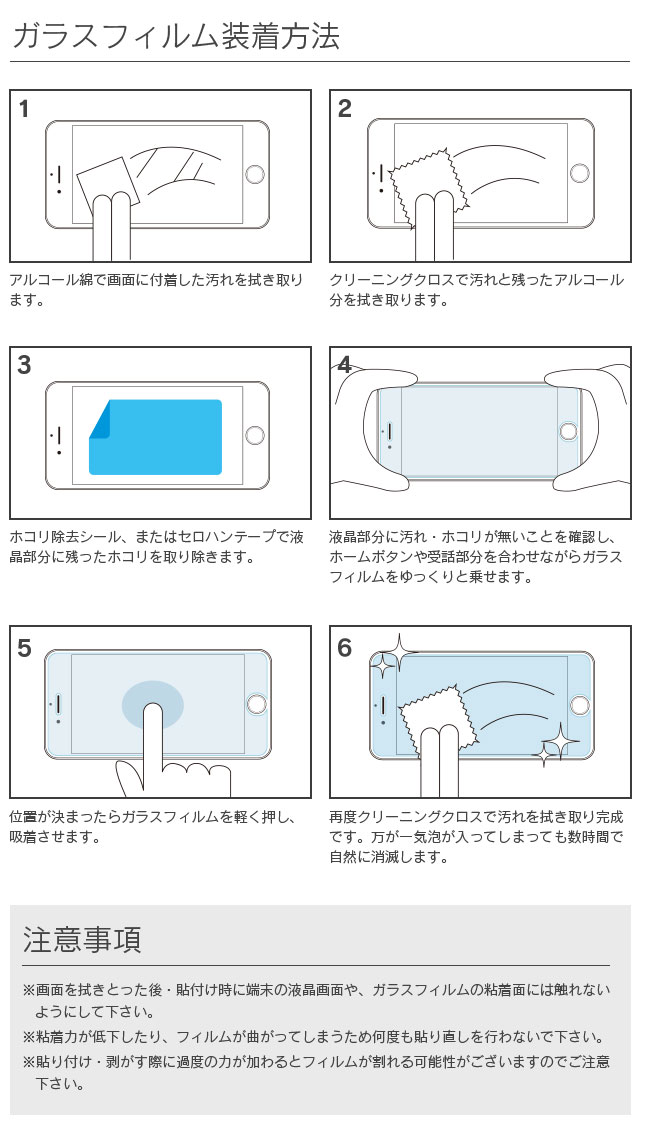 ガラスフィルム装着方法

1

アルコール綿で画面に付着した汚れを拭き取ります。

2

クリーニングクロスで汚れと残ったアルコール分を拭き取ります。

3

ホコリ除去シール、またはセロハンテープで液晶部分に残ったホコリを取り除きます。

4

液晶部分に汚れ・ホコリが無いことを確認し、ホームボタンや受話部分を合わせながらガラスフィルムをゆっくりと乗せます。

5

位置が決まったらガラスフィルムを軽く押し、吸着させます。

6

再度クリーニングクロスで汚れを拭き取り完成です。万が一気泡が入ってしまっても数時間で自然に消滅します。

注意事項

※画面を拭きとった後・貼付け時に端末の液晶画面や、ガラスフィルムの粘着面には触れないようにして下さい。

※粘着力が低下したり、フィルムが曲がってしまうため何度も貼り直しを行わないで下さい。

※貼り付け・剥がす際に過度の力が加わるとフィルムが割れる可能性がございますのでご注意下さい。