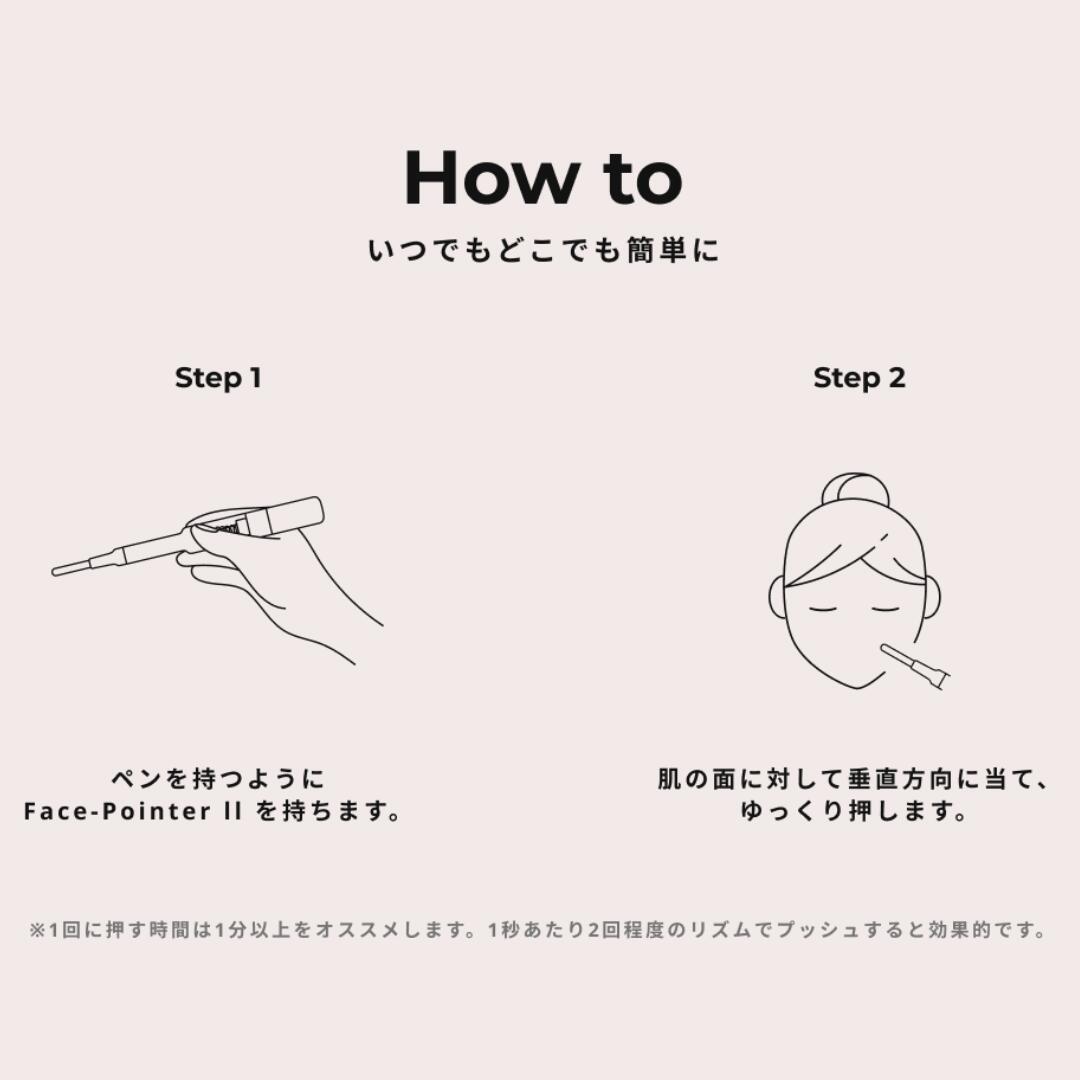 How to

いつでもどこでも簡単に

Step 1

ペンを持つように
Face-Pointer II を持ちます。

Step 2

肌の面に対して垂直方向に当て、
ゆっくり押します。

※1回に押す時間は1分以上をオススメします。1秒あたり2回程度のリズムでプッシュすると効果的です。