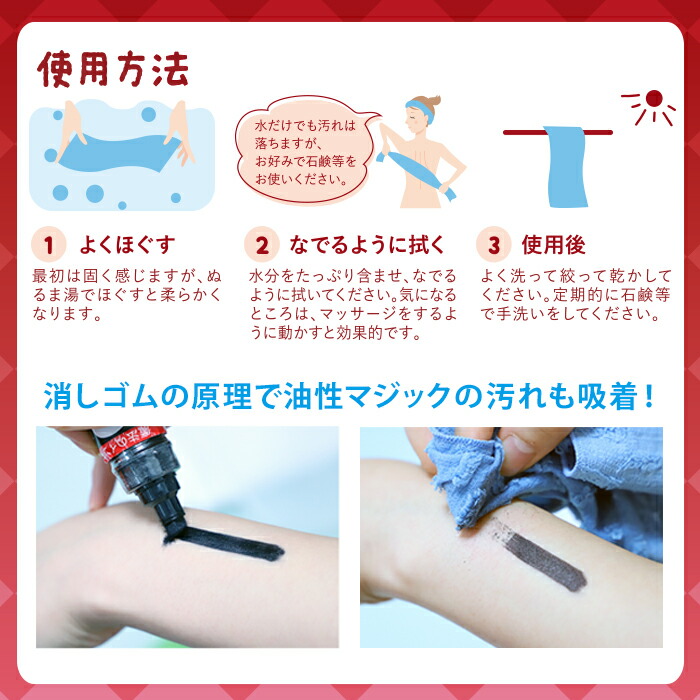 使用方法

水だけでも汚れは落ちますが、お好みで石鹸等をお使いください。

1 よくほぐす
最初は固く感じますが、ぬるま湯でほぐすと柔らかくなります。

2 なでるように拭く
水分をたっぷり含ませ、なでるように拭いてください。気になるところは、マッサージをするように動かすと効果的です。

3 使用後
よく洗って絞って乾かしてください。定期的に石鹸等で手洗いをしてください。

消しゴムの原理で油性マジックの汚れも吸着！