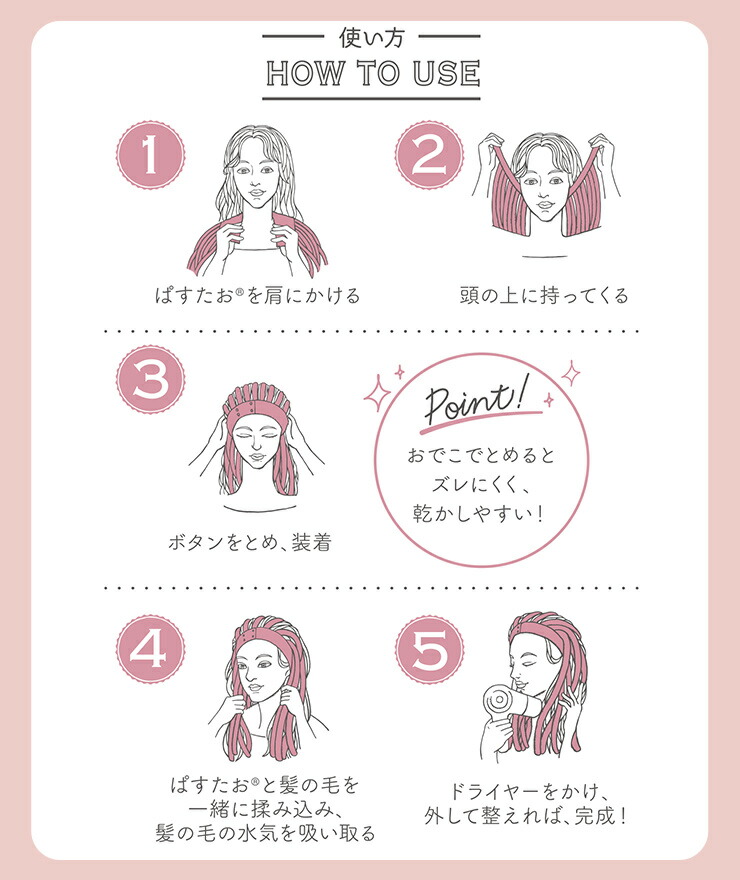 使い方
HOW TO USE

1
ぱすたお®を肩にかける

2
頭の上に持ってくる

3
ボタンをとめ、装着

Point!
おでこでとめると
ズレにくく、
乾かしやすい！

4
ぱすたお®と髪の毛を
一緒に揉み込み、
髪の毛の水気を吸い取る

5
ドライヤーをかけ、
外して整えれば、完成！