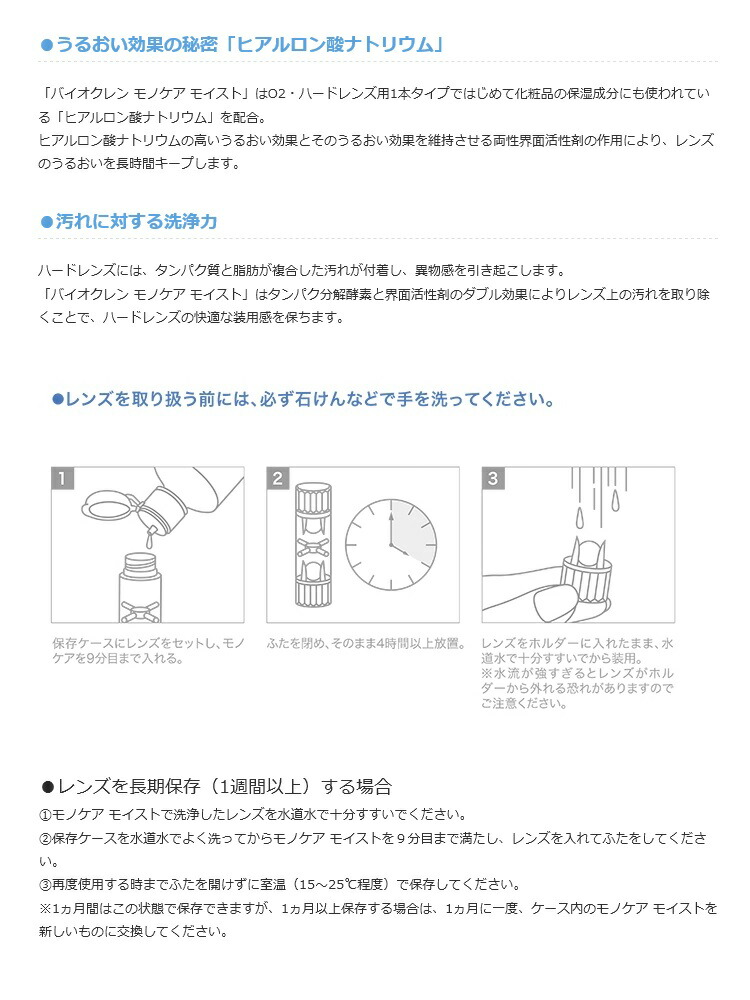 ●うるおい効果の秘密「ヒアルロン酸ナトリウム」

「バイオクレン モノケア モイスト」はO2・ハードレンズ用1本タイプではじめて化粧品の保湿成分にも使われている「ヒアルロン酸ナトリウム」を配合。
ヒアルロン酸ナトリウムの高いうるおい効果とそのうるおい効果を維持させる両性界面活性剤の作用により、レンズのうるおいを長時間キープします。

●汚れに対する洗浄力

ハードレンズには、タンパク質と脂肪が複合した汚れが付着し、異物感を引き起こします。
「バイオクレン モノケア モイスト」はタンパク分解酵素と界面活性剤のダブル効果によりレンズ上の汚れを取り除くことで、ハードレンズの快適な装用感を保ちます。

●レンズを取り扱う前には、必ず石けんなどで手を洗ってください。

1
保存ケースにレンズをセットし、モノケアを9分目まで入れる。

2
ふたを閉め、そのまま4時間以上放置。

3
レンズをホルダーに入れたまま、水道水で十分すすいでから装用。
※水流が強すぎるとレンズがホルダーから外れる恐れがありますのでご注意ください。

●レンズを長期保存（1週間以上）する場合
①モノケア モイストで洗浄したレンズを水道水で十分すすいでください。
②保存ケースを水道水でよく洗ってからモノケア モイストを９分目まで満たし、レンズを入れてふたをしてください。
③再度使用する時までふたを開けずに室温（15～25℃程度）で保存してください。
※1ヵ月間はこの状態で保存できますが、1ヵ月以上保存する場合は、1ヵ月に一度、ケース内のモノケア モイストを新しいものに交換してください。