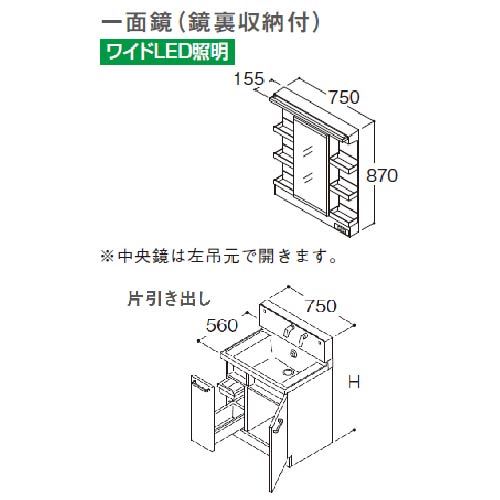 一面鏡(鏡裏収納付)
ワイドLED照明

155
750
870

※中央鏡は左吊元で開きます。

片引き出し
750
560
H