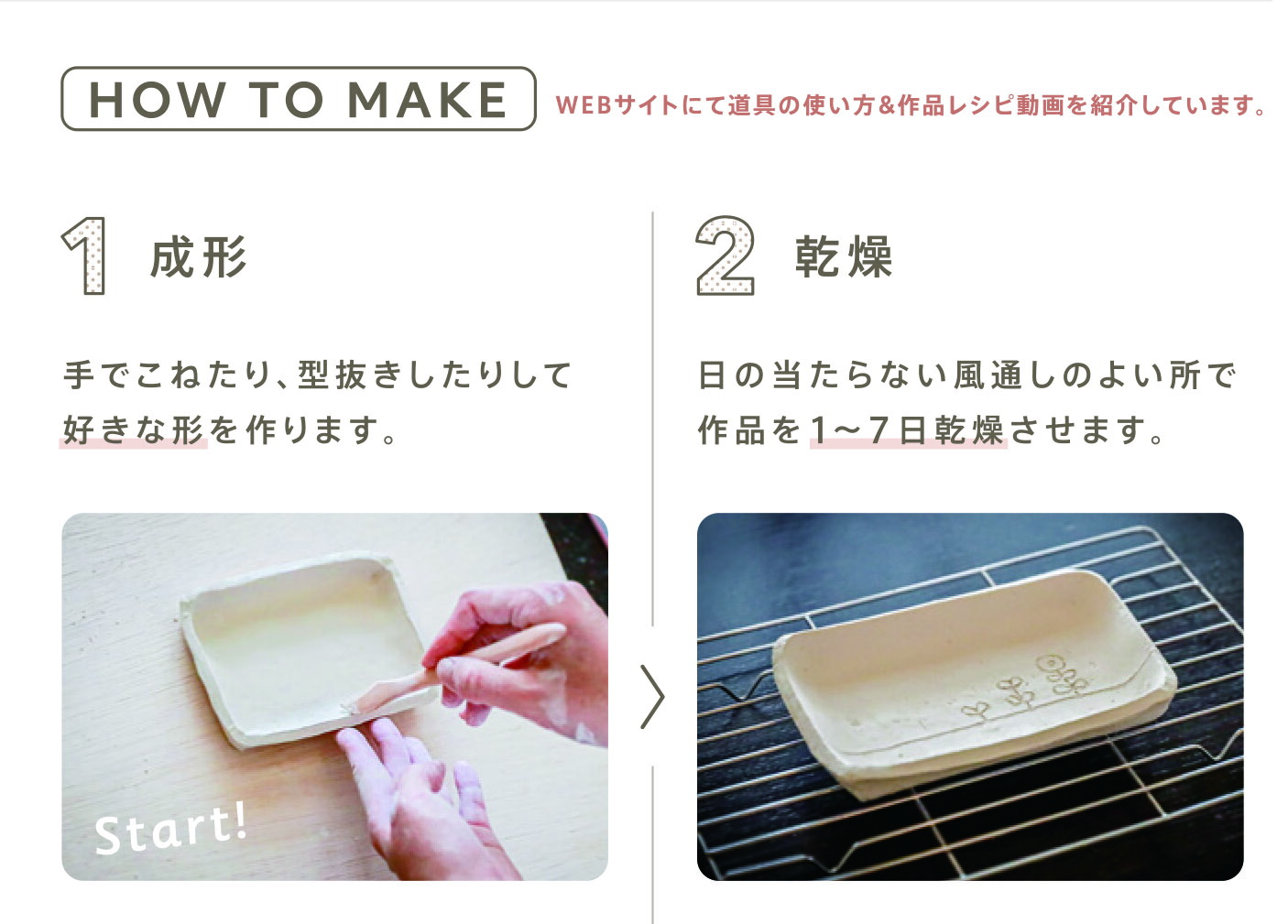 HOW TO MAKE

WEBサイトにて道具の使い方&作品レシピ動画を紹介しています。

1 成形

手でこねたり、型抜きしたりして好きな形を作ります。

Start!

2 乾燥

日の当たらない風通しのよい所で作品を1〜7日乾燥させます。