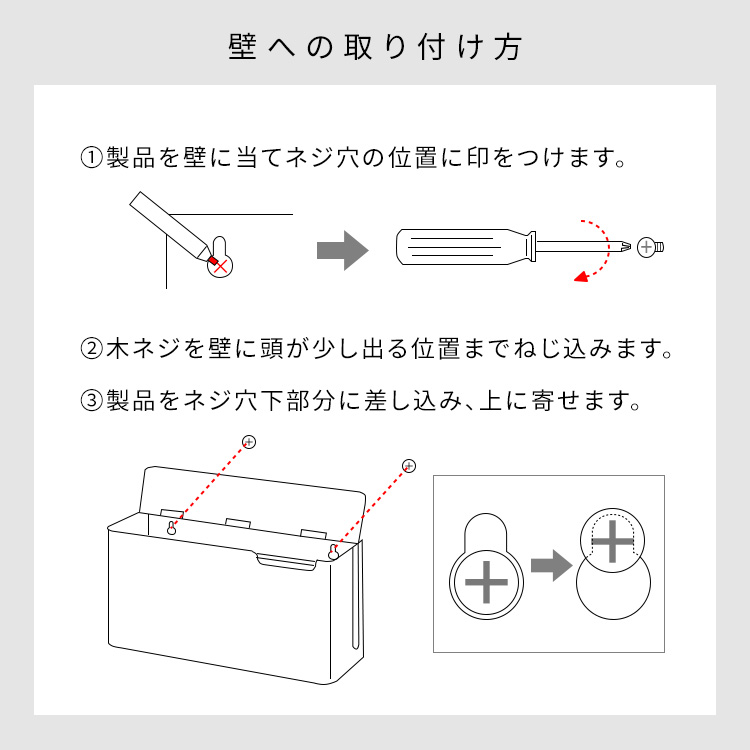 壁への取り付け方

①製品を壁に当てネジ穴の位置に印をつけます。

②木ネジを壁に頭が少し出る位置までねじ込みます。

③製品をネジ穴下部分に差し込み、上に寄せます。