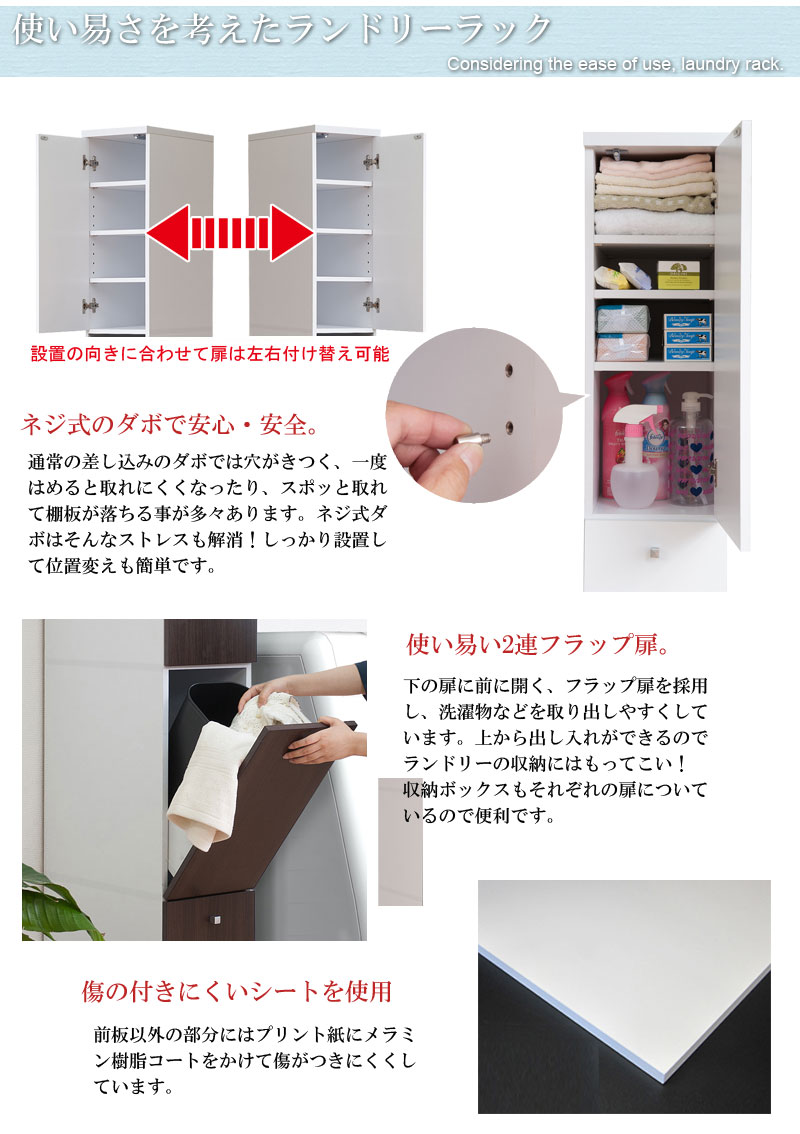 使い易さを考えたランドリーラック

Considering the ease of use, laundry rack.

設置の向きに合わせて扉は左右付け替え可能

ネジ式のダボで安心・安全。

通常の差し込みのダボでは穴がきつく、一度はめると取れにくくなったり、スポッと取れて棚板が落ちる事が多々あります。ネジ式ダボはそんなストレスも解消！しっかり設置して位置変えも簡単です。

使い易い2連フラップ扉。

下の扉に前に開く、フラップ扉を採用し、洗濯物などを取り出しやすくしています。上から出し入れができるのでランドリーの収納にはもってこい！収納ボックスもそれぞれの扉についているので便利です。

傷の付きにくいシートを使用

前板以外の部分にはプリント紙にメラミン樹脂コートをかけて傷がつきにくくしています。