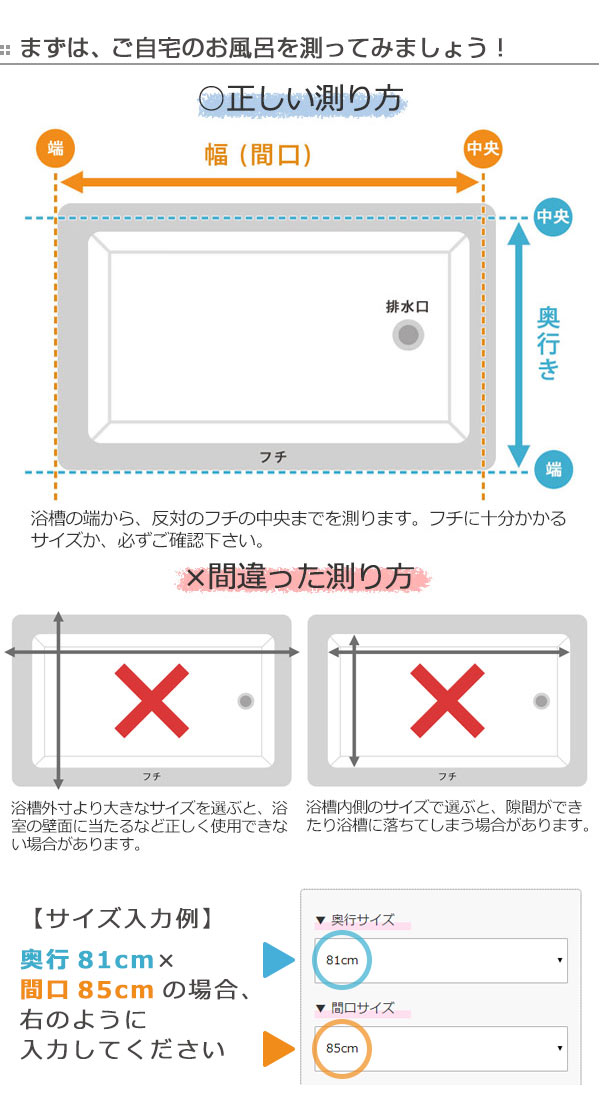 まずは、ご自宅のお風呂を測ってみましょう！

○正しい測り方

端

幅（間口）

中央

中央

排水口

奥行き

フチ

端

浴槽の端から、反対のフチの中央までを測ります。フチに十分かかるサイズか、必ずご確認下さい。

×間違った測り方

フチ

フチ

浴槽外寸より大きなサイズを選ぶと、浴室の壁面に当たるなど正しく使用できない場合があります。

浴槽内側のサイズで選ぶと、隙間ができたり浴槽に落ちてしまう場合があります。

【サイズ入力例】

奥行 81cm×
間口 85cm の場合、
右のように
入力してください

▼ 奥行サイズ

81cm

▼ 間口サイズ

85cm