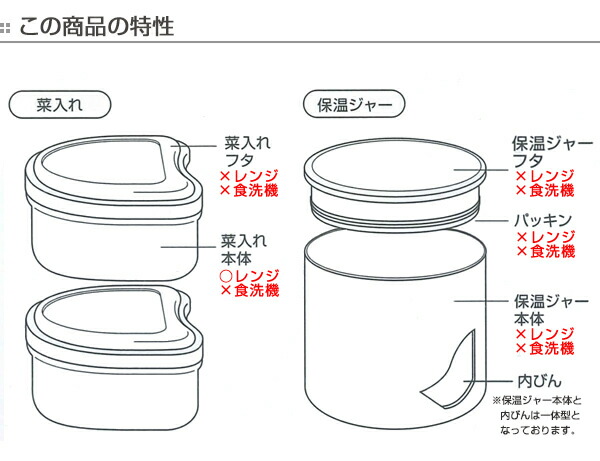 この商品の特性

菜入れ

菜入れ
フタ
×レンジ
×食洗機

菜入れ
本体
○レンジ
×食洗機

保温ジャー

保温ジャー
フタ
×レンジ
×食洗機

パッキン
×レンジ
×食洗機

保温ジャー
本体
×レンジ
×食洗機

内びん
※保温ジャー本体と内びんは一体型となっております。