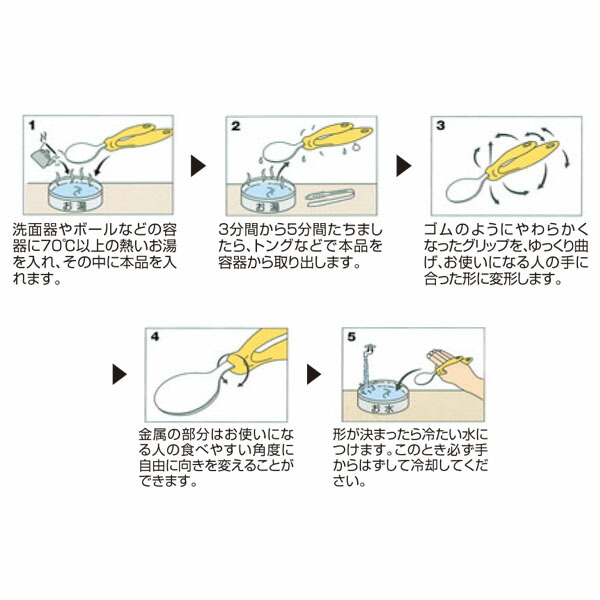 1

お湯

洗面器やボールなどの容器に70℃以上の熱いお湯を入れ、その中に本品を入れます。

2

お湯

3分間から5分間たちましたら、トングなどで本品を容器から取り出します。

3

ゴムのようにやわらかくなったグリップを、ゆっくり曲げ、お使いになる人の手に合った形に変形します。

4

金属の部分はお使いになる人の食べやすい角度に自由に向きを変えることができます。

5

お水

形が決まったら冷たい水につけます。このとき必ず手からはずして冷却してください。