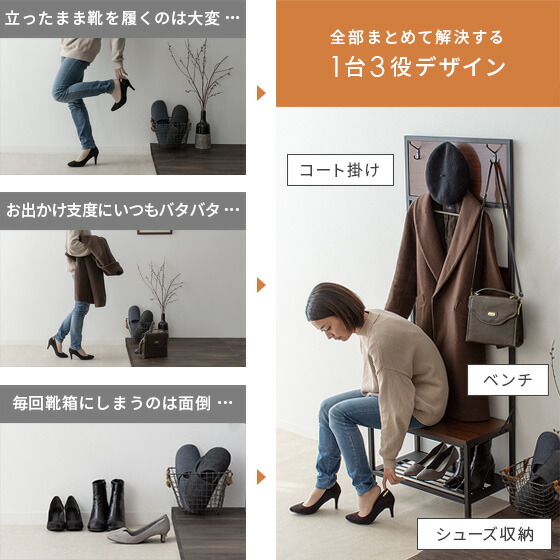 立ったまま靴を履くのは大変…

お出かけ支度にいつもバタバタ…

毎回靴箱にしまうのは面倒…

全部まとめて解決する
1台3役デザイン

コート掛け

ベンチ

シューズ収納