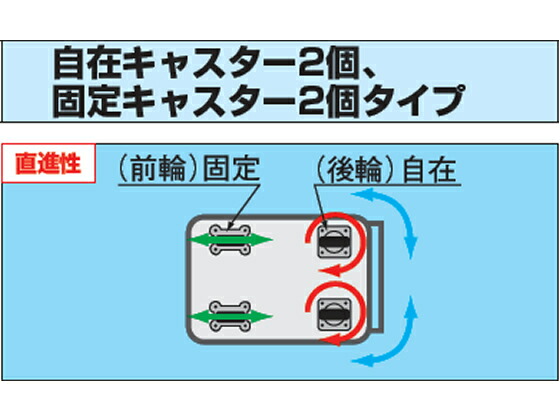 自在キャスター2個、
固定キャスター2個タイプ

直進性

（前輪）固定

（後輪）自在