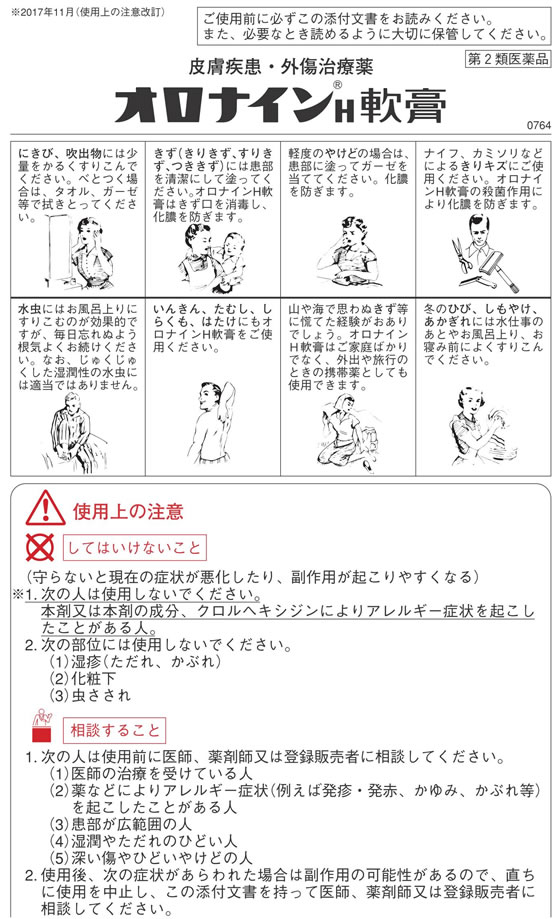 ※2017年11月(使用上の注意改訂)

ご使用前に必ずこの添付文書をお読みください。
また、必要なとき読めるように大切に保管してください。

皮膚疾患・外傷治療薬

第2類医薬品

オロナイン®H軟膏

0764

にきび、吹出物には少量をかるくすりこんでください。べとつく場合は、タオル、ガーゼ等で拭きとってください。

きず(きりきず、すりきず、つききず)には患部を清潔にして塗ってください。オロナインH軟膏はきず口を消毒し、化膿を防ぎます。

軽度のやけどの場合は、患部に塗ってガーゼを当ててください。化膿を防ぎます。

ナイフ、カミソリなどによるきりキズにご使用ください。オロナインH軟膏の殺菌作用により化膿を防ぎます。

水虫にはお風呂上りにすりこむのが効果的ですが、毎日忘れぬよう根気よくお続けください。なお、じゅくじゅくした湿潤性の水虫には適当ではありません。

いんきん、たむし、しらくも、はたけにもオロナインH軟膏をご使用ください。

山や海で思わぬきず等に慌てた経験がおありでしょう。オロナインH軟膏はご家庭ばかりでなく、外出や旅行のときの携帯薬としても使用できます。

冬のひび、しもやけ、あかぎれには水仕事のあとやお風呂上り、お寝み前によくすりこんでください。

使用上の注意

してはいけないこと

(守らないと現在の症状が悪化したり、副作用が起こりやすくなる)
※1. 次の人は使用しないでください。
本剤又は本剤の成分、クロルヘキシジンによりアレルギー症状を起こしたことがある人。
2. 次の部位には使用しないでください。
(1)湿疹(ただれ、かぶれ)
(2)化粧下
(3)虫さされ

相談すること

1. 次の人は使用前に医師、薬剤師又は登録販売者に相談してください。
(1)医師の治療を受けている人
(2)薬などによりアレルギー症状(例えば発疹・発赤、かゆみ、かぶれ等)を起こしたことがある人
(3)患部が広範囲の人
(4)湿潤やただれのひどい人
(5)深い傷やひどいやけどの人
2. 使用後、次の症状があらわれた場合は副作用の可能性があるので、直ちに使用を中止し、この添付文書を持って医師、薬剤師又は登録販売者に相談してください。