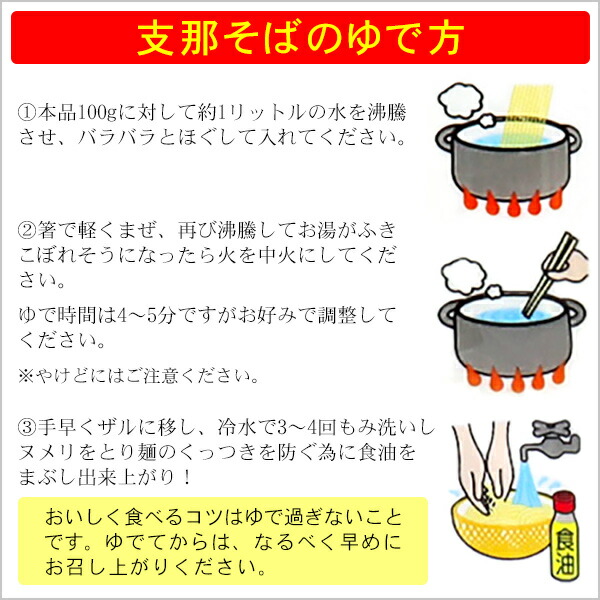 支那そばのゆで方

①本品100gに対して約1リットルの水を沸騰させ、バラバラとほぐして入れてください。

②箸で軽くまぜ、再び沸騰してお湯がふきこぼれそうになったら火を中火にしてください。

ゆで時間は4～5分ですがお好みで調整してください。

※やけどにはご注意ください。

③手早くザルに移し、冷水で3～4回もみ洗いしヌメリをとり麺のくっつきを防ぐ為に食油をまぶし出来上がり！

おいしく食べるコツはゆで過ぎないことです。ゆでてからは、なるべく早めにお召し上がりください。

食油