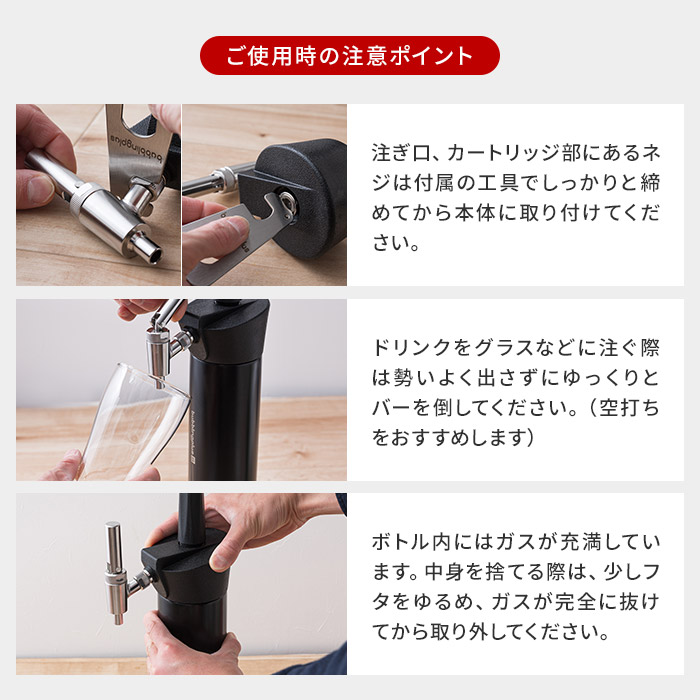 ご使用時の注意ポイント

bubblingplus

注ぎ口、カートリッジ部にあるネジは付属の工具でしっかりと締めてから本体に取り付けてください。

ドリンクをグラスなどに注ぐ際は勢いよく出さずにゆっくりとバーを倒してください。（空打ちをおすすめします）

ボトル内にはガスが充満しています。中身を捨てる際は、少しフタをゆるめ、ガスが完全に抜けてから取り外してください。