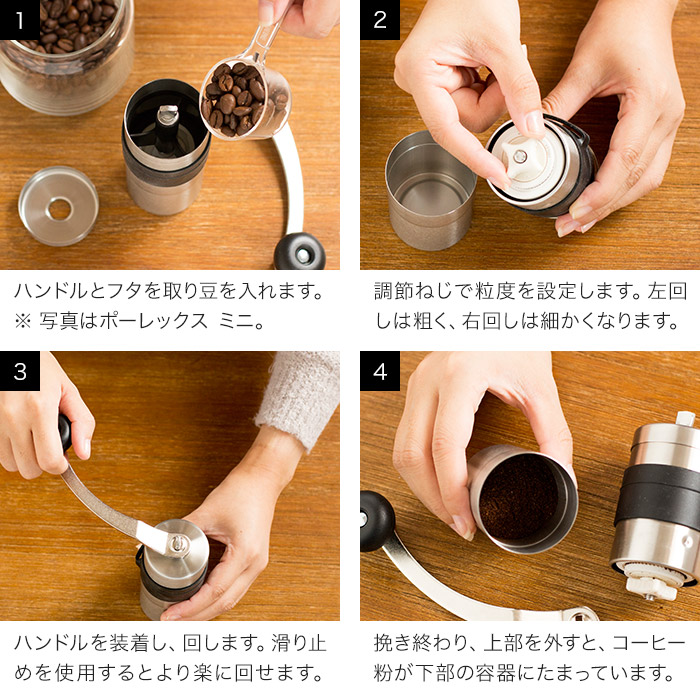 1

ハンドルとフタを取り豆を入れます。
※ 写真はポーレックス ミニ。

2

調節ねじで粒度を設定します。左回しは粗く、右回しは細かくなります。

3

ハンドルを装着し、回します。滑り止めを使用するとより楽に回せます。

4

挽き終わり、上部を外すと、コーヒー粉が下部の容器にたまっています。