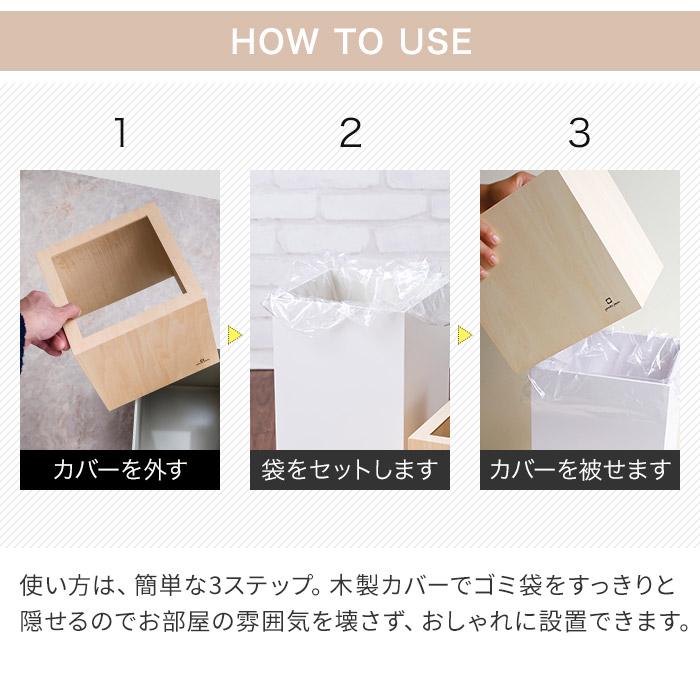 HOW TO USE

1

カバーを外す

2

袋をセットします

3

カバーを被せます

使い方は、簡単な3ステップ。木製カバーでゴミ袋をすっきりと隠せるのでお部屋の雰囲気を壊さず、おしゃれに設置できます。