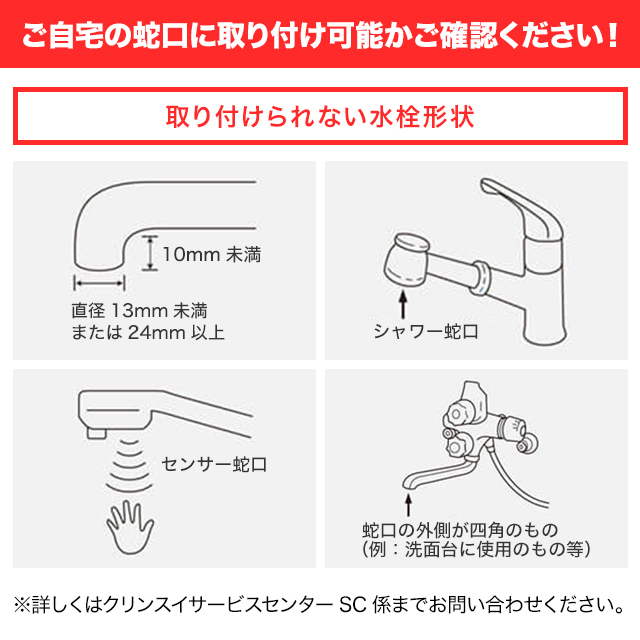 ご自宅の蛇口に取り付け可能かご確認ください！

取り付けられない水栓形状

10mm 未満

直径 13mm 未満
または 24mm 以上

シャワー蛇口

センサー蛇口

蛇口の外側が四角のもの
（例：洗面台に使用のもの等）

※詳しくはクリンスイサービスセンター SC 係までお問い合わせください。