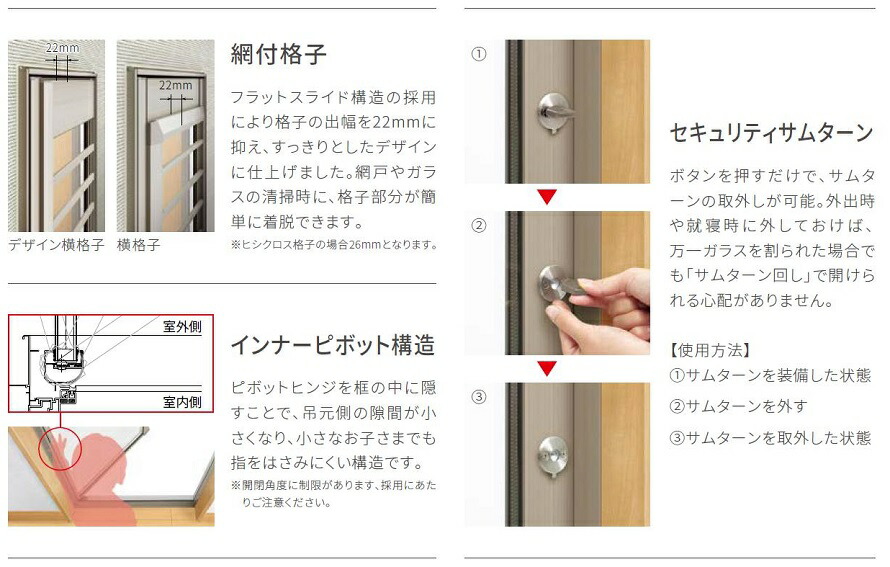 22mm

22mm

デザイン横格子　横格子

網付格子

フラットスライド構造の採用により格子の出幅を22mmに抑え、すっきりとしたデザインに仕上げました。網戸やガラスの清掃時に、格子部分が簡単に着脱できます。
※ヒシクロス格子の場合26mmとなります。

室外側

室内側

インナーピボット構造

ピボットヒンジを框の中に隠すことで、吊元側の隙間が小さくなり、小さなお子さまでも指をはさみにくい構造です。
※開閉角度に制限があります、採用にあたりご注意ください。

①

②

③

セキュリティサムターン

ボタンを押すだけで、サムターンの取外しが可能。外出時や就寝時に外しておけば、万一ガラスを割られた場合でも「サムターン回し」で開けられる心配がありません。

【使用方法】
①サムターンを装備した状態
②サムターンを外す
③サムターンを取外した状態