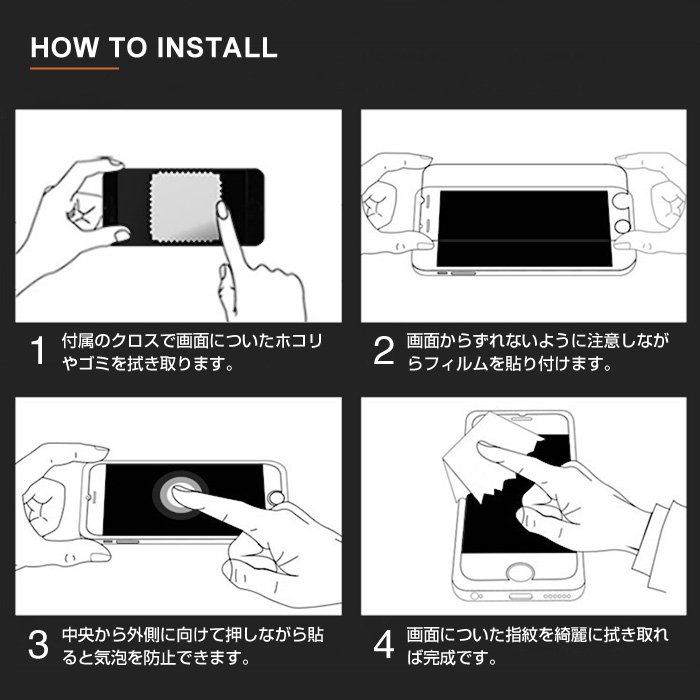 HOW TO INSTALL

1 付属のクロスで画面についたホコリやゴミを拭き取ります。

2 画面からずれないように注意しながらフィルムを貼り付けます。

3 中央から外側に向けて押しながら貼ると気泡を防止できます。

4 画面についた指紋を綺麗に拭き取れば完成です。