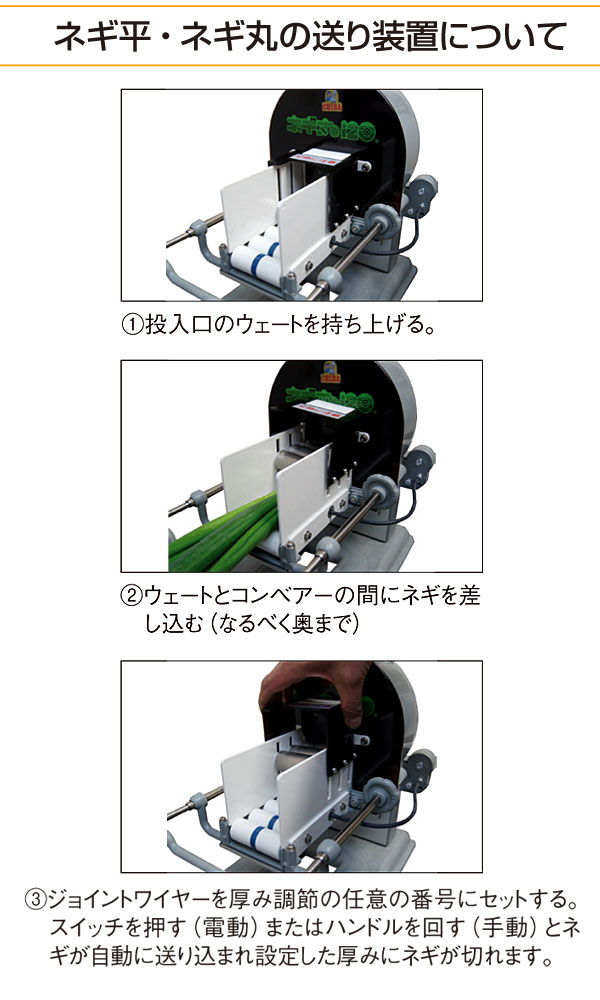 ネギ平・ネギ丸の送り装置について

①投入口のウェートを持ち上げる。

②ウェートとコンベアーの間にネギを差し込む（なるべく奥まで）

③ジョイントワイヤーを厚み調節の任意の番号にセットする。スイッチを押す（電動）またはハンドルを回す（手動）とネギが自動に送り込まれ設定した厚みにネギが切れます。