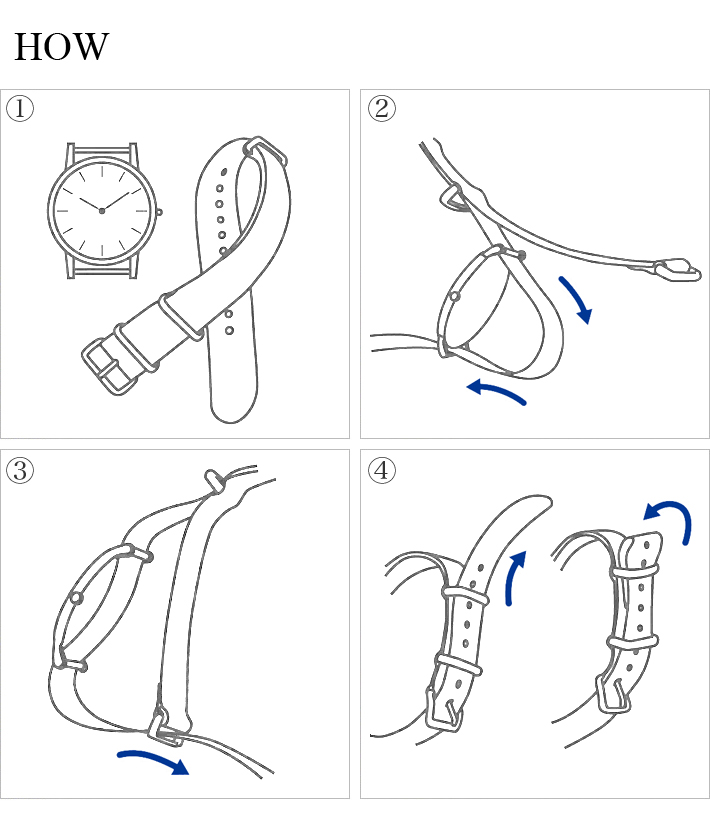 HOW

①

②

③

④