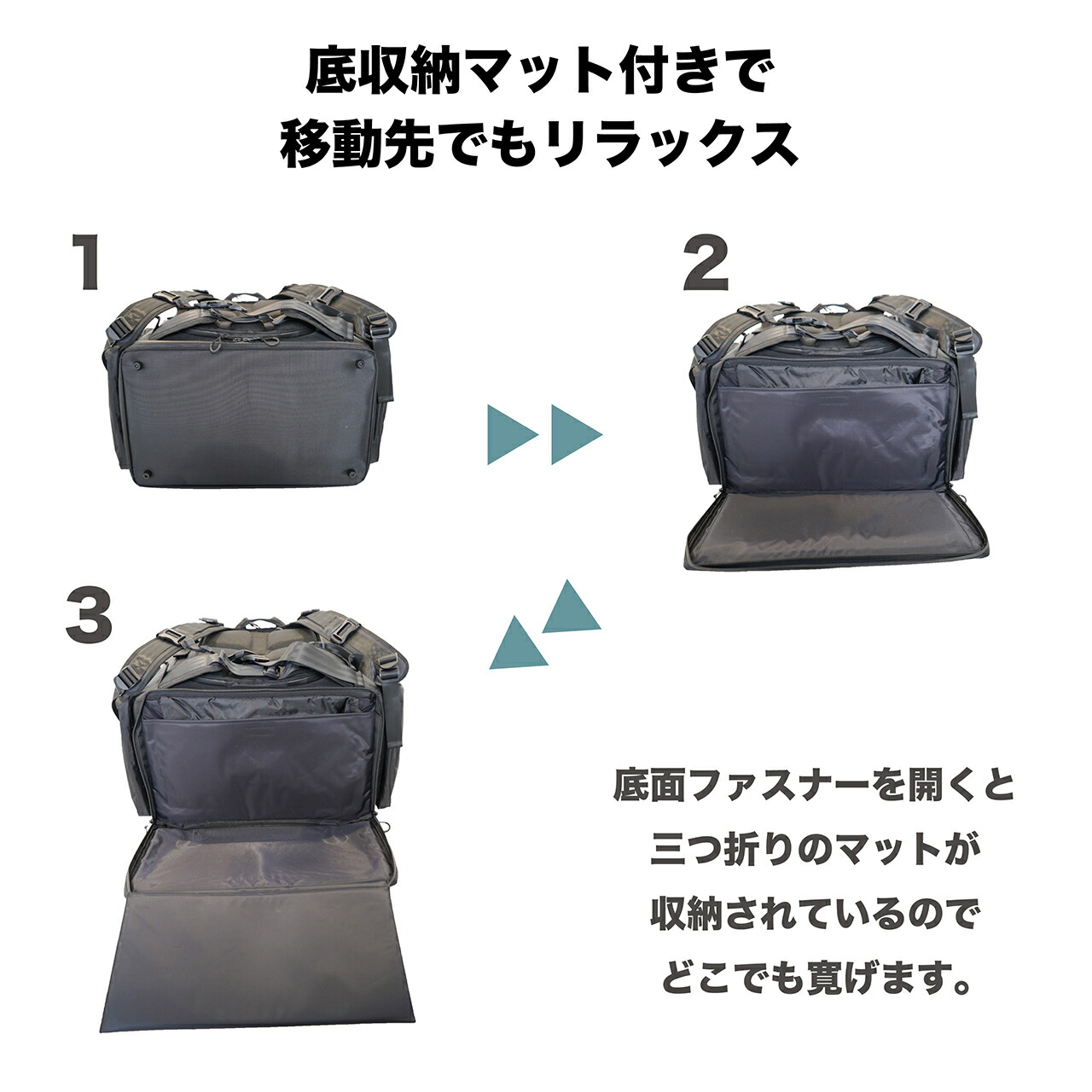 底収納マット付きで
移動先でもリラックス

1

2

3

底面ファスナーを開くと
三つ折りのマットが
収納されているので
どこでも寛げます。