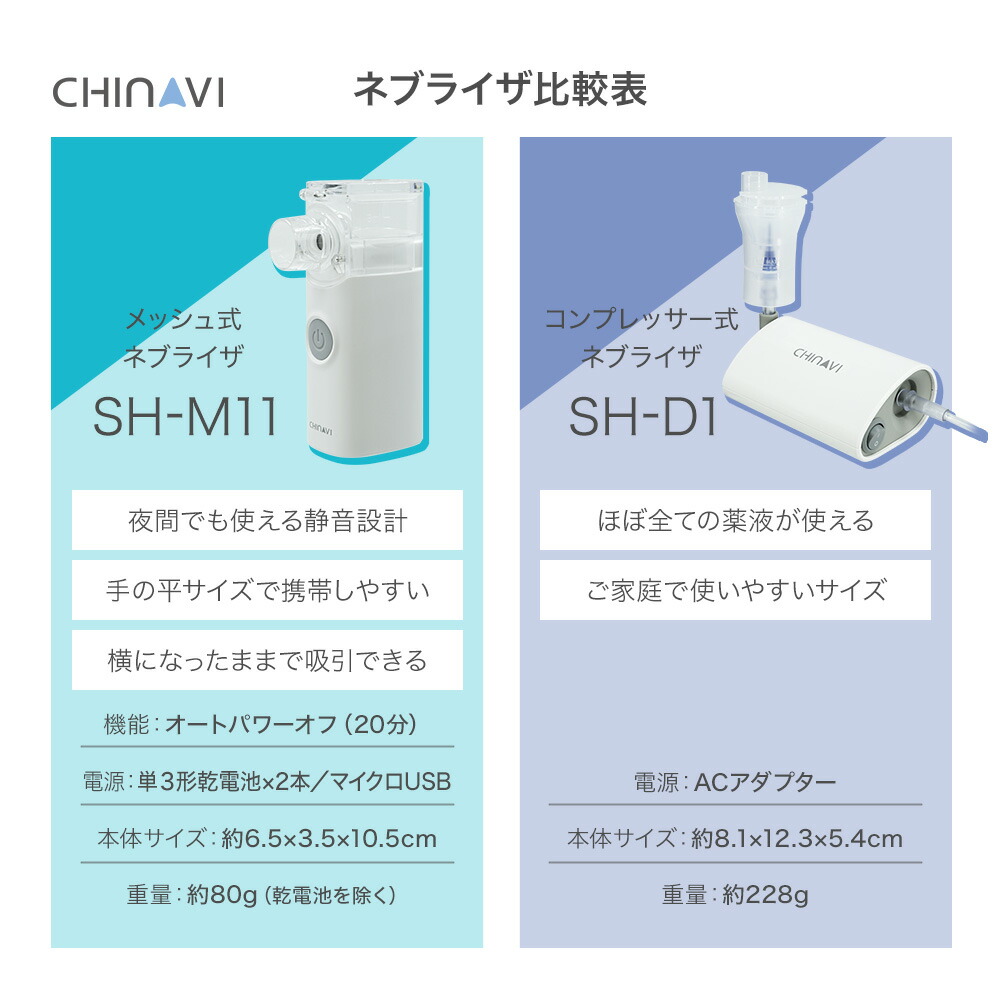 CHINAVI

ネブライザ比較表

メッシュ式
ネブライザ
SH-M11

CHINAVI

夜間でも使える静音設計

手の平サイズで携帯しやすい

横になったままで吸引できる

機能：オートパワーオフ（20分）

電源：単3形乾電池×2本／マイクロUSB

本体サイズ：約6.5×3.5×10.5cm

重量：約80g（乾電池を除く）

コンプレッサー式
ネブライザ
SH-D1

CHINAVI

ほぼ全ての薬液が使える

ご家庭で使いやすいサイズ

電源：ACアダプター

本体サイズ：約8.1×12.3×5.4cm

重量：約228g