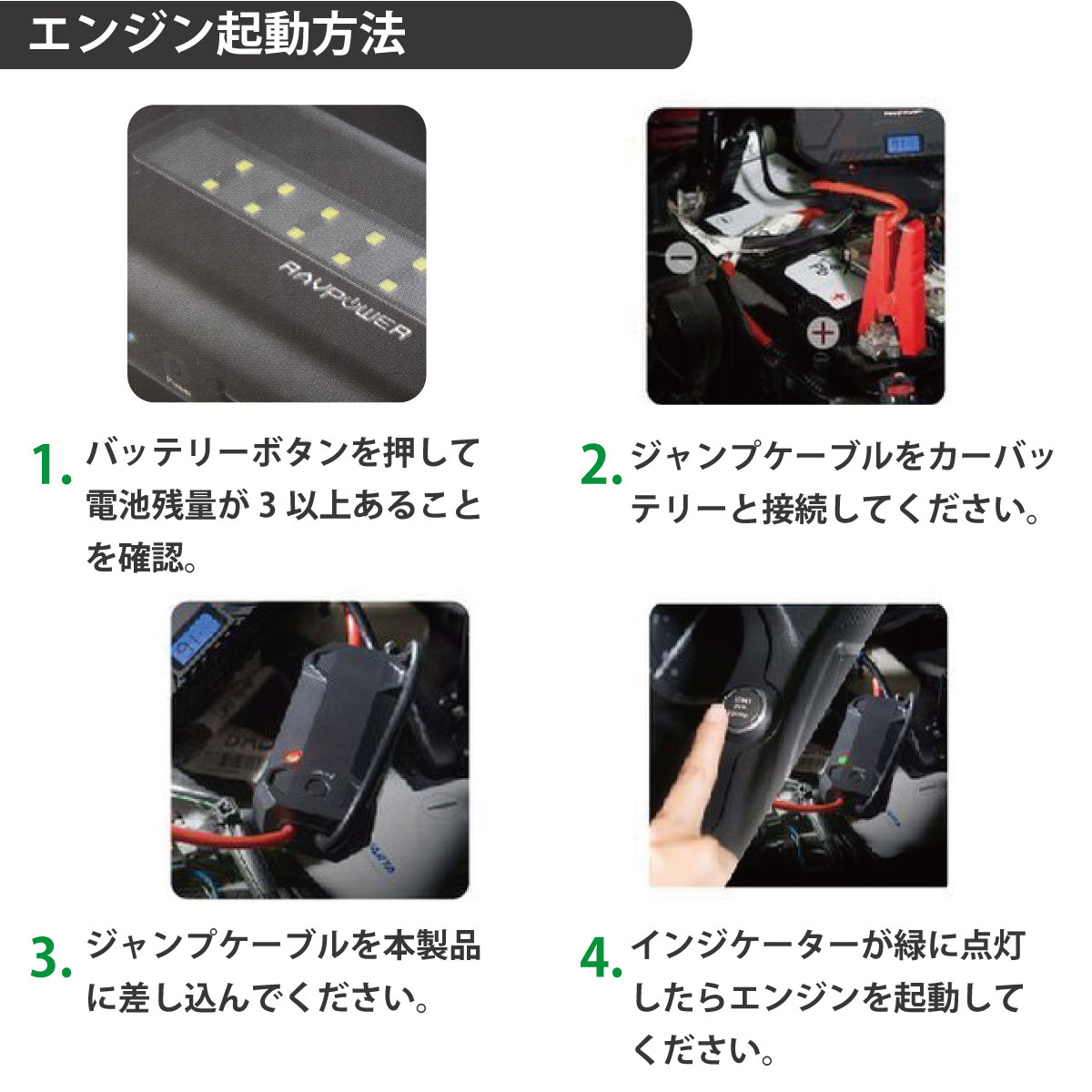 エンジン起動方法

RAVPOWER

1. バッテリーボタンを押して電池残量が 3 以上あることを確認。

2. ジャンプケーブルをカーバッテリーと接続してください。

3. ジャンプケーブルを本製品に差し込んでください。

4. インジケーターが緑に点灯したらエンジンを起動してください。