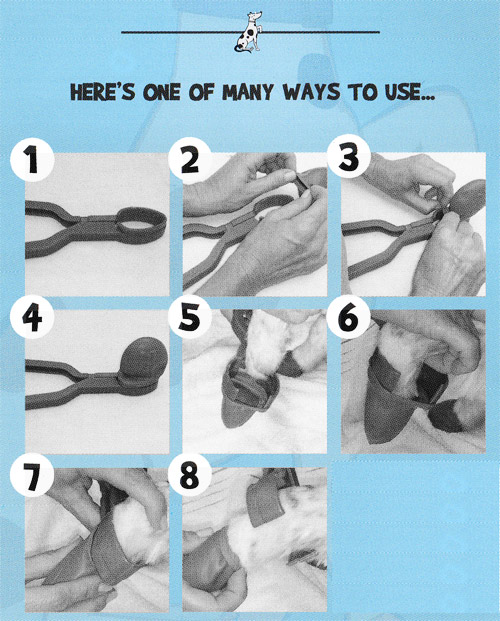 HERE'S ONE OF MANY WAYS TO USE...

1

2

3

4

5

6

7

8