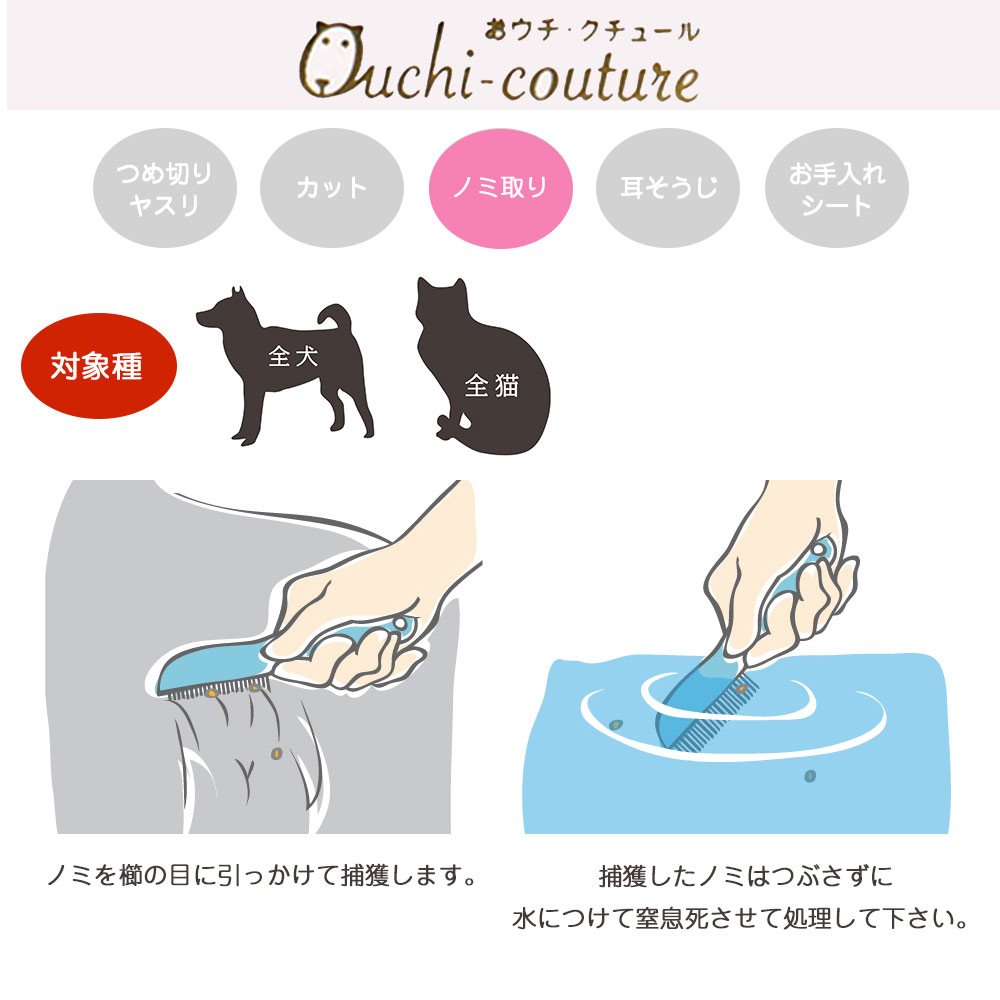 おウチ・クチュール
Ouchi-couture

つめ切り ヤスリ

カット

ノミ取り

耳そうじ

お手入れ シート

対象種

全犬

全猫

ノミを櫛の目に引っかけて捕獲します。

捕獲したノミはつぶさずに
水につけて窒息死させて処理して下さい。