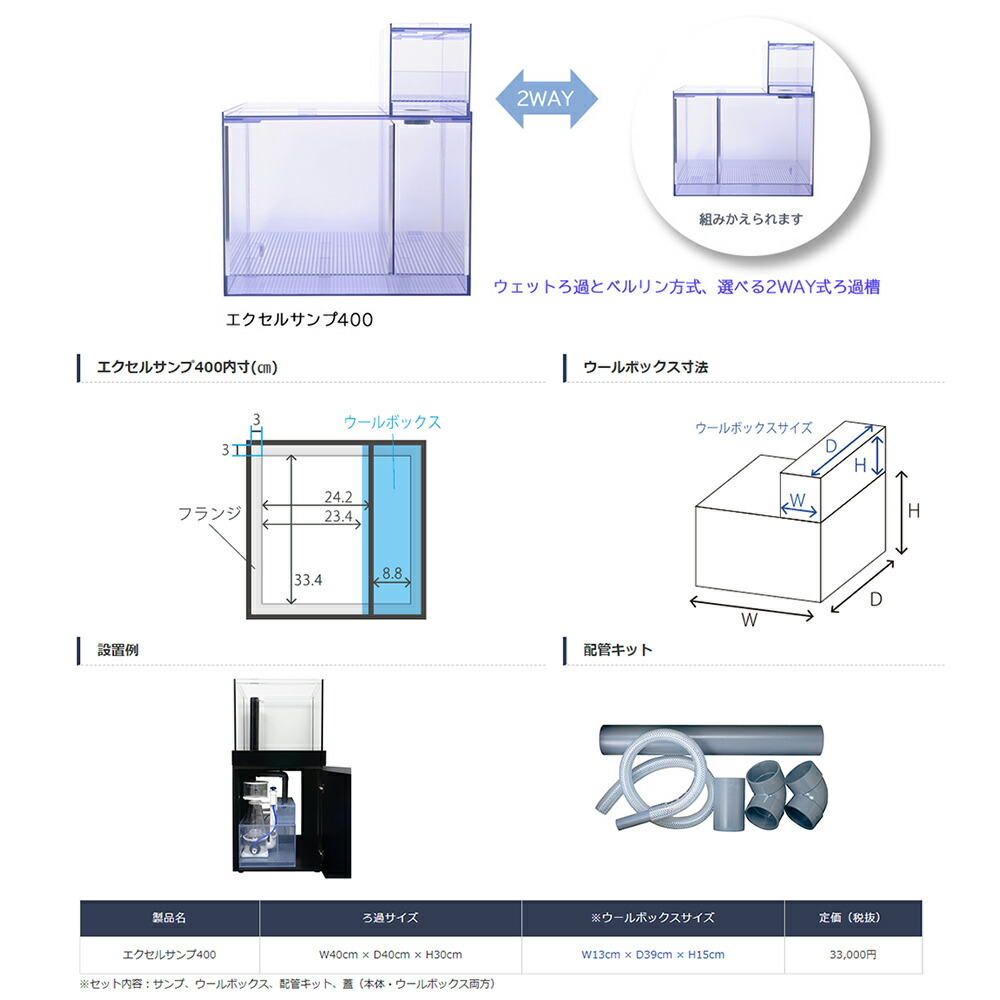 2WAY

組みかえられます

ウェットろ過とベルリン方式、選べる2WAY式ろ過槽

エクセルサンプ400

エクセルサンプ400内寸(㎝)

3
3
ウールボックス
フランジ
24.2
23.4
33.4
8.8

ウールボックス寸法

ウールボックスサイズ
D
H
W
H
D
W

設置例

配管キット

| 製品名 | ろ過サイズ | ※ウールボックスサイズ | 定価（税抜） |
|---|---|---|---|
| エクセルサンプ400 | W40cm × D40cm × H30cm | W13cm × D39cm × H15cm | 33,000円 |

※セット内容：サンプ、ウールボックス、配管キット、蓋（本体・ウールボックス両方）