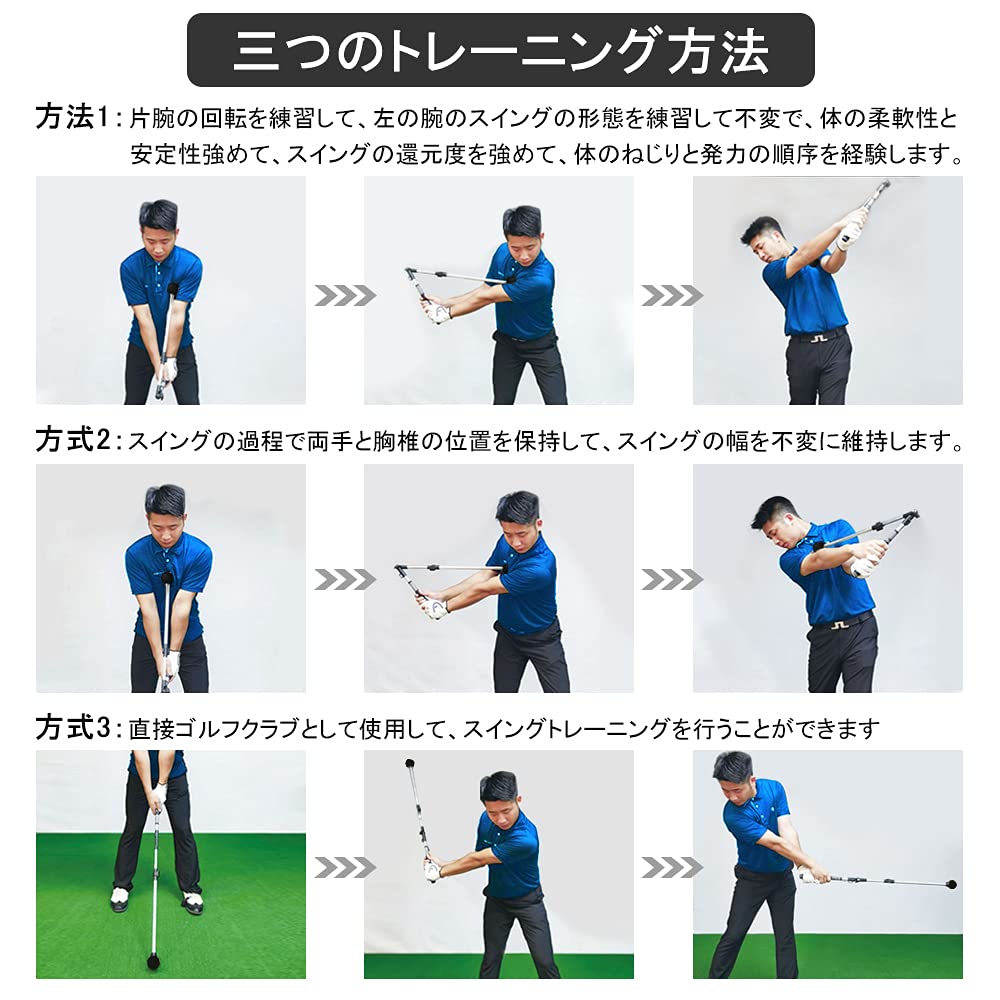 三つのトレーニング方法

方法1：片腕の回転を練習して、左の腕のスイングの形態を練習して不変で、体の柔軟性と安定性強めて、スイングの還元度を強めて、体のねじりと発力の順序を経験します。

方式2：スイングの過程で両手と胸椎の位置を保持して、スイングの幅を不変に維持します。

方式3：直接ゴルフクラブとして使用して、スイングトレーニングを行うことができます