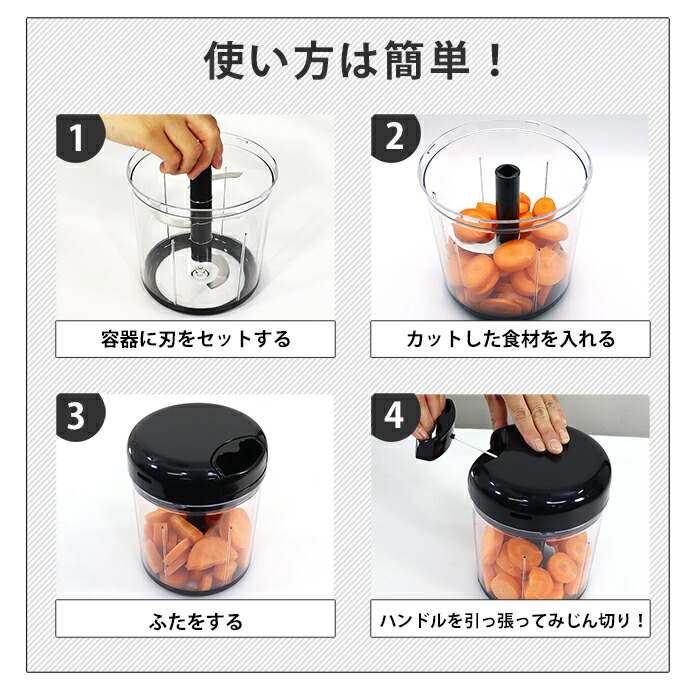 使い方は簡単！

1

容器に刃をセットする

2

カットした食材を入れる

3

ふたをする

4

ハンドルを引っ張ってみじん切り！