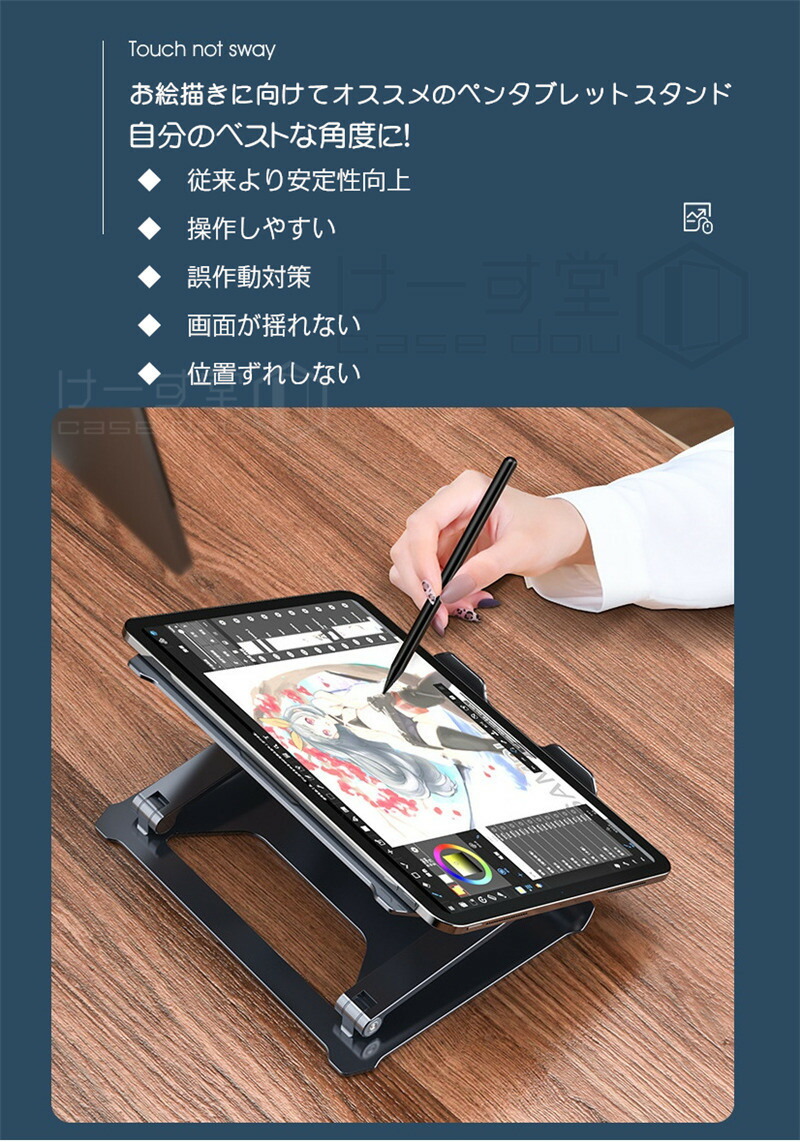 Touch not sway

お絵描きに向けてオススメのペンタブレットスタンド
自分のベストな角度に!

◆ 従来より安定性向上
◆ 操作しやすい
◆ 誤作動対策
◆ 画面が揺れない
◆ 位置ずれしない

けーす堂
case dou

けーす堂
case dou