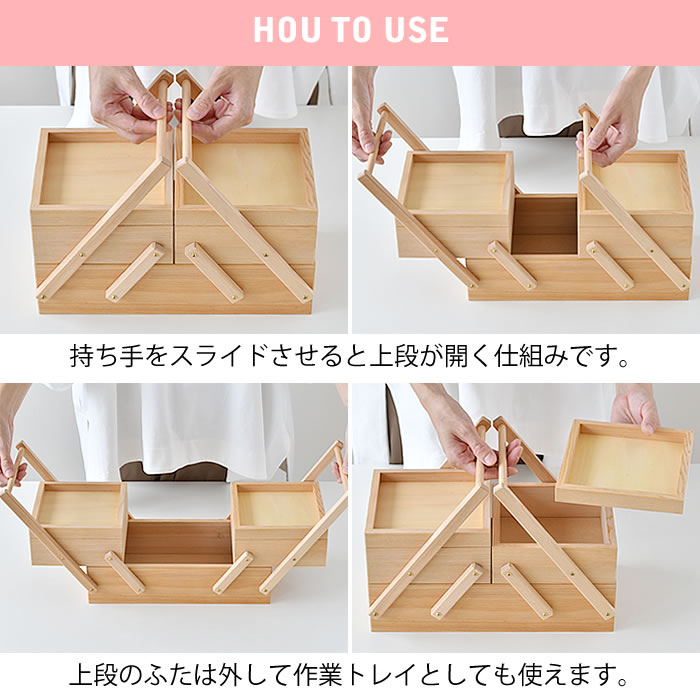 HOU TO USE

持ち手をスライドさせると上段が開く仕組みです。

上段のふたは外して作業トレイとしても使えます。