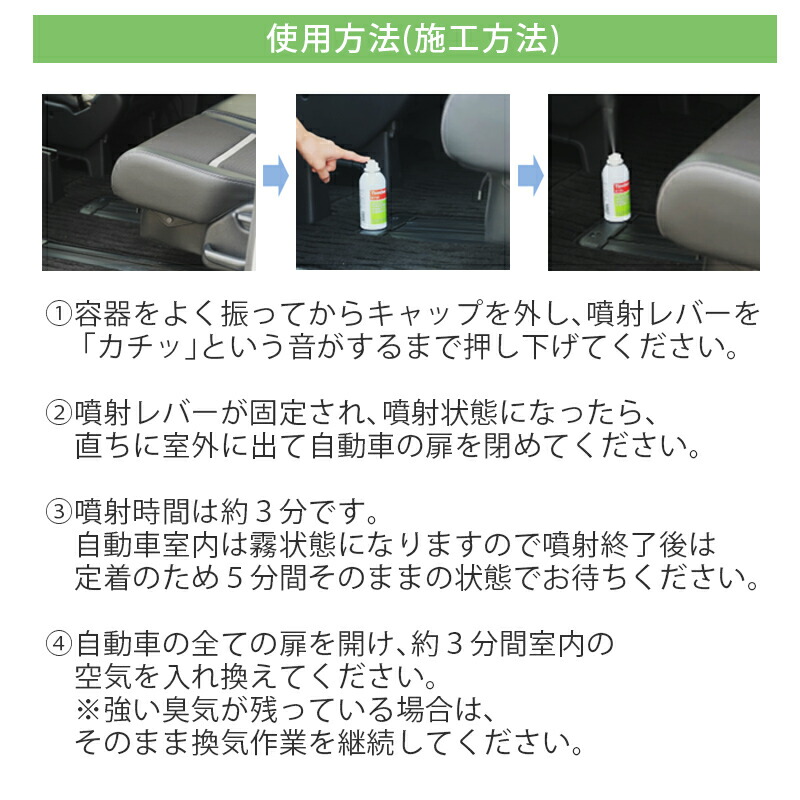 使用方法(施工方法)

①容器をよく振ってからキャップを外し、噴射レバーを「カチッ」という音がするまで押し下げてください。

②噴射レバーが固定され、噴射状態になったら、直ちに室外に出て自動車の扉を閉めてください。

③噴射時間は約３分です。
自動車室内は霧状態になりますので噴射終了後は定着のため５分間そのままの状態でお待ちください。

④自動車の全ての扉を開け、約３分間室内の空気を入れ換えてください。
※強い臭気が残っている場合は、そのまま換気作業を継続してください。