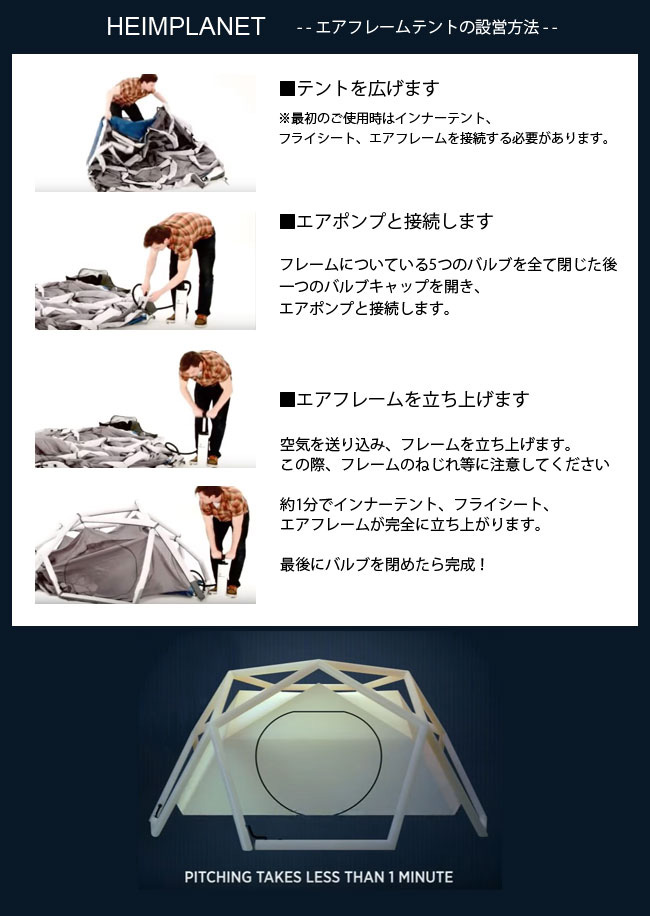 HEIMPLANET - - エアフレームテントの設営方法 - -

■テントを広げます

※最初のご使用時はインナーテント、フライシート、エアフレームを接続する必要があります。

■エアポンプと接続します

フレームについている5つのバルブを全て閉じた後一つのバルブキャップを開き、エアポンプと接続します。

■エアフレームを立ち上げます

空気を送り込み、フレームを立ち上げます。この際、フレームのねじれ等に注意してください

約1分でインナーテント、フライシート、エアフレームが完全に立ち上がります。

最後にバルブを閉めたら完成！

PITCHING TAKES LESS THAN 1 MINUTE