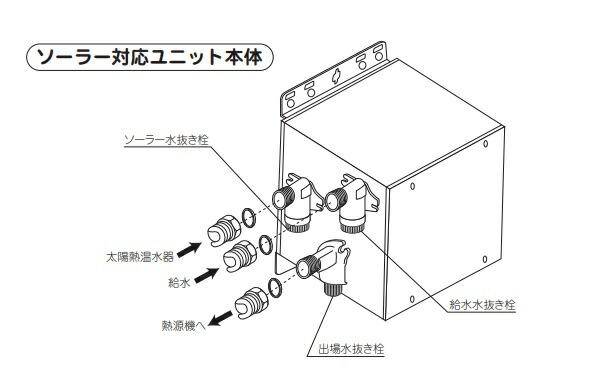 ソーラー対応ユニット本体

ソーラー水抜き栓

太陽熱温水器

給水

熱源機へ

給水水抜き栓

出場水抜き栓