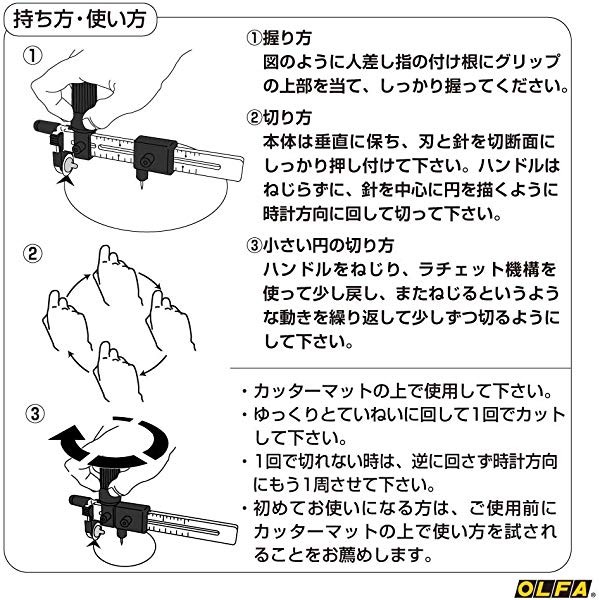 持ち方・使い方

①

②

③

①握り方
図のように人差し指の付け根にグリップの上部を当て、しっかり握ってください。

②切り方
本体は垂直に保ち、刃と針を切断面にしっかり押し付けて下さい。ハンドルはねじらずに、針を中心に円を描くように時計方向に回して切って下さい。

③小さい円の切り方
ハンドルをねじり、ラチェット機構を使って少し戻し、またねじるというような動きを繰り返して少しずつ切るようにして下さい。

・カッターマットの上で使用して下さい。
・ゆっくりとていねいに回して1回でカットして下さい。
・1回で切れない時は、逆に回さず時計方向にもう1周させて下さい。
・初めてお使いになる方は、ご使用前にカッターマットの上で使い方を試されることをお薦めします。

OLFA