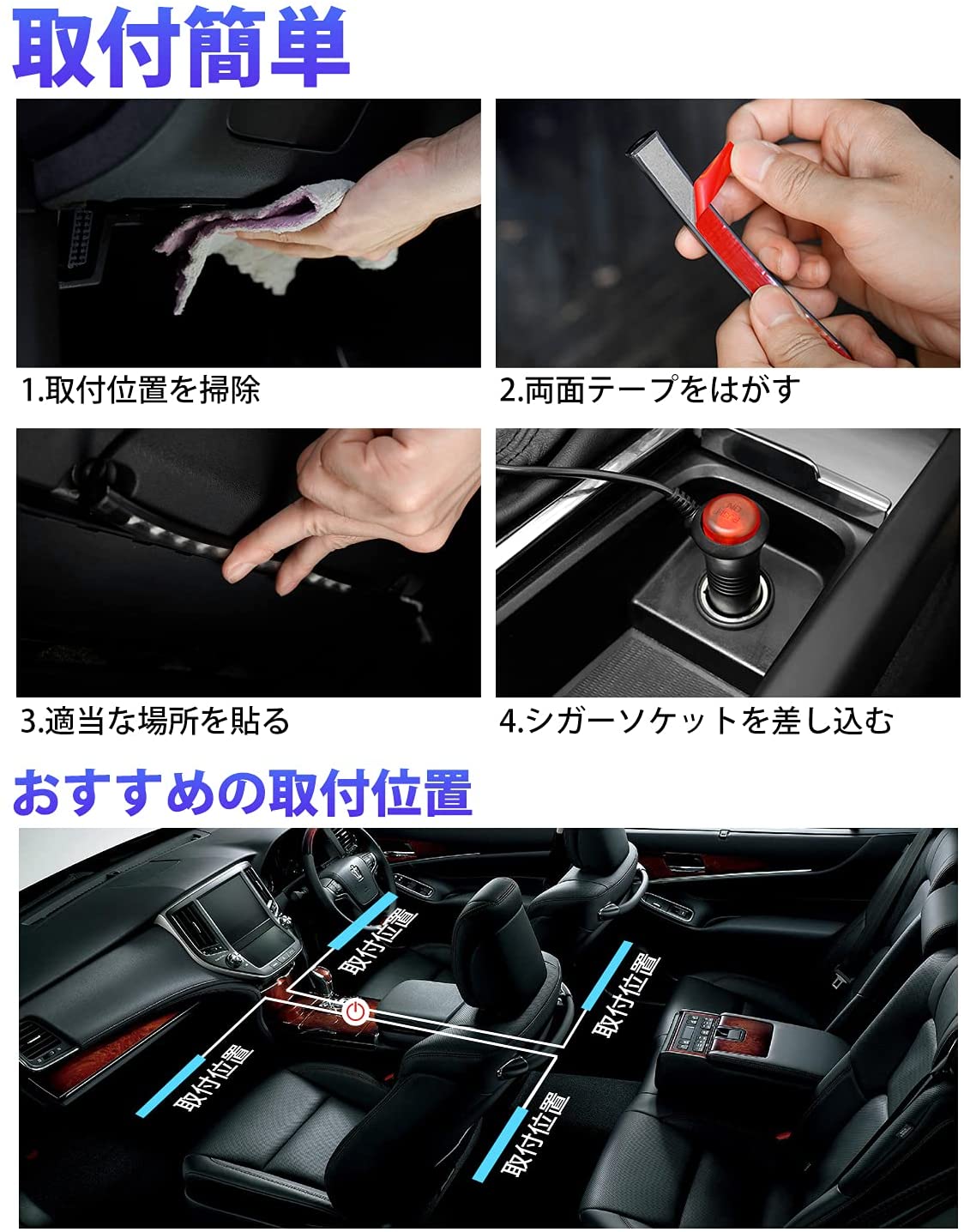 取付簡単

1.取付位置を掃除

2.両面テープをはがす

3.適当な場所を貼る

4.シガーソケットを差し込む

おすすめの取付位置

取付位置

取付位置

取付位置

取付位置