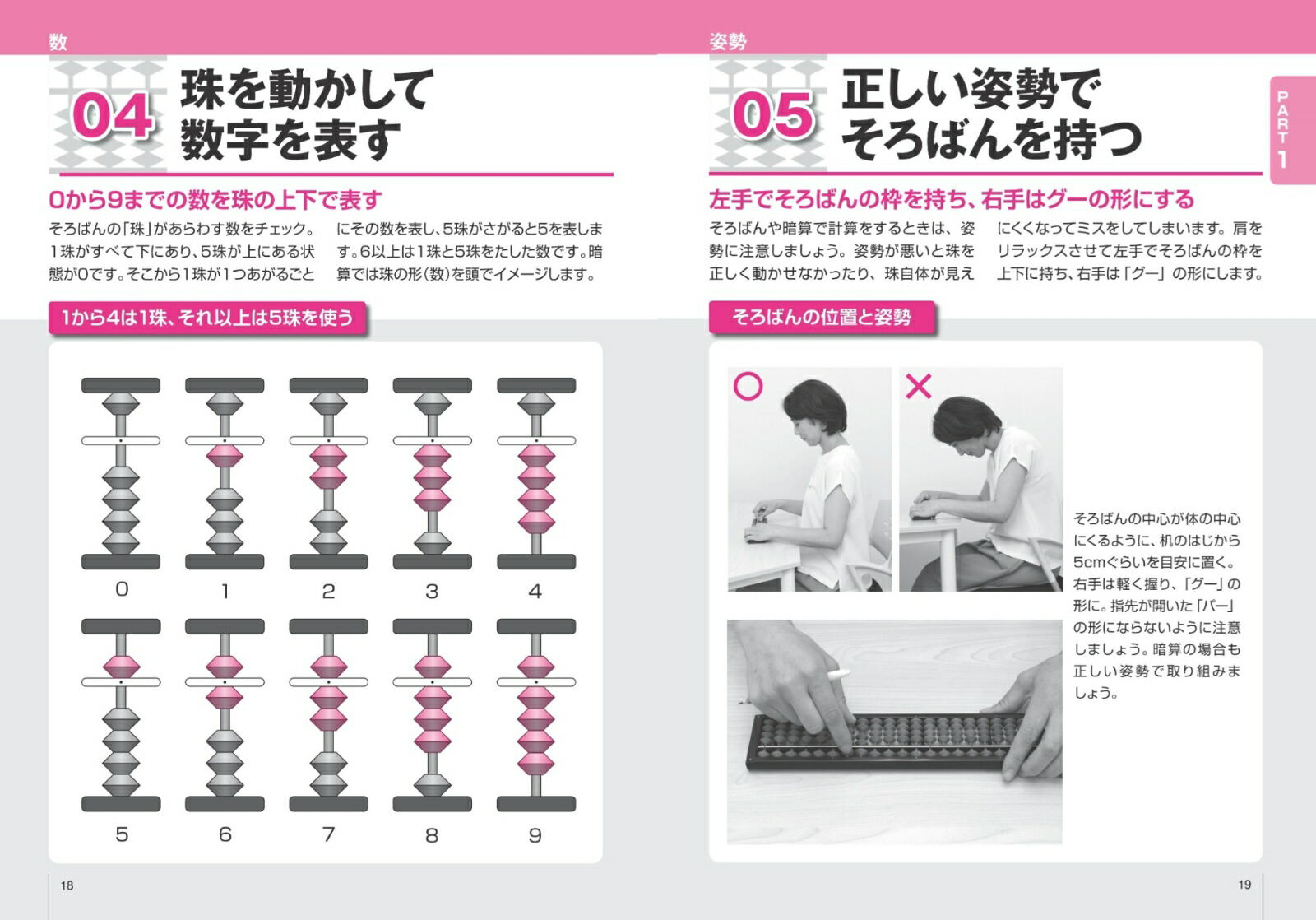 数

04 珠を動かして数字を表す

0から9までの数を珠の上下で表す

そろばんの「珠」があらわす数をチェック。1珠がすべて下にあり、5珠が上にある状態が0です。そこから1珠が1つあがるごとにその数を表し、5珠がさがると5を表します。6以上は1珠と5珠をたした数です。暗算では珠の形(数)を頭でイメージします。

1から4は1珠、それ以上は5珠を使う

0 1 2 3 4

5 6 7 8 9

18

姿勢

05 正しい姿勢でそろばんを持つ

PART 1

左手でそろばんの枠を持ち、右手はグーの形にする

そろばんや暗算で計算をするときは、姿勢に注意しましょう。姿勢が悪いと珠を正しく動かせなかったり、珠自体が見えにくくなってミスをしてしまいます。肩をリラックスさせて左手でそろばんの枠を上下に持ち、右手は「グー」の形にします。

そろばんの位置と姿勢

○

×

そろばんの中心が体の中心にくるように、机のはじから5cmぐらいを目安に置く。右手は軽く握り、「グー」の形に。指先が開いた「パー」の形にならないように注意しましょう。暗算の場合も正しい姿勢で取り組みましょう。

19