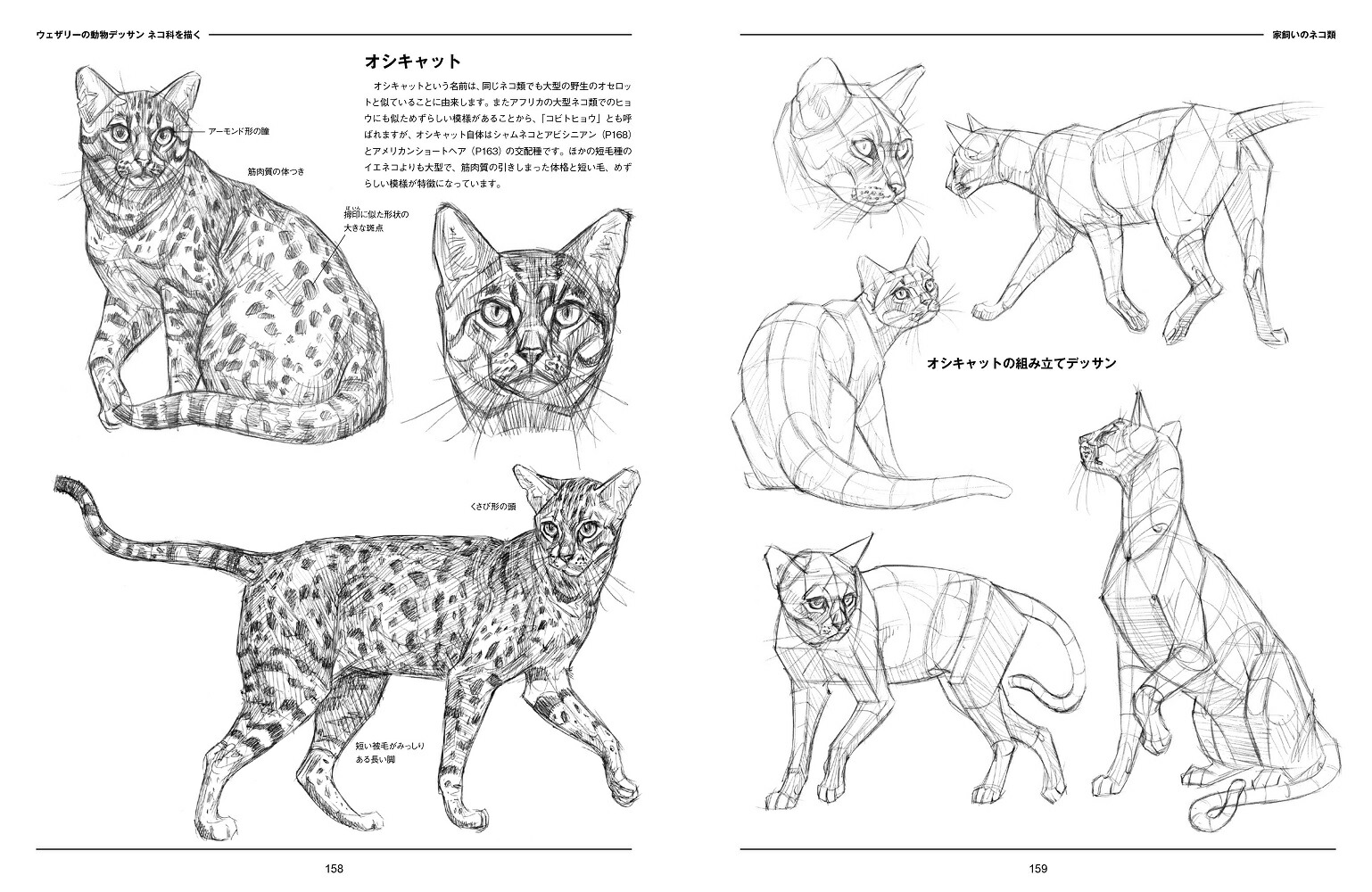 ウェザリーの動物デッサン ネコ科を描く

オシキャット

オシキャットという名前は、同じネコ類でも大型の野生のオセロットと似ていることに由来します。またアフリカの大型ネコ類でのヒョウにも似ためずらしい模様があることから、「コビトヒョウ」とも呼ばれますが、オシキャット自体はシャムネコとアビシニアン（P168）とアメリカンショートヘア（P163）の交配種です。ほかの短毛種のイエネコよりも大型で、筋肉質の引きしまった体格と短い毛、めずらしい模様が特徴になっています。

アーモンド形の瞳

筋肉質の体つき

拇印に似た形状の大きな斑点

くさび形の頭

短い被毛がみっしりある長い脚

158

家飼いのネコ類

オシキャットの組み立てデッサン

159