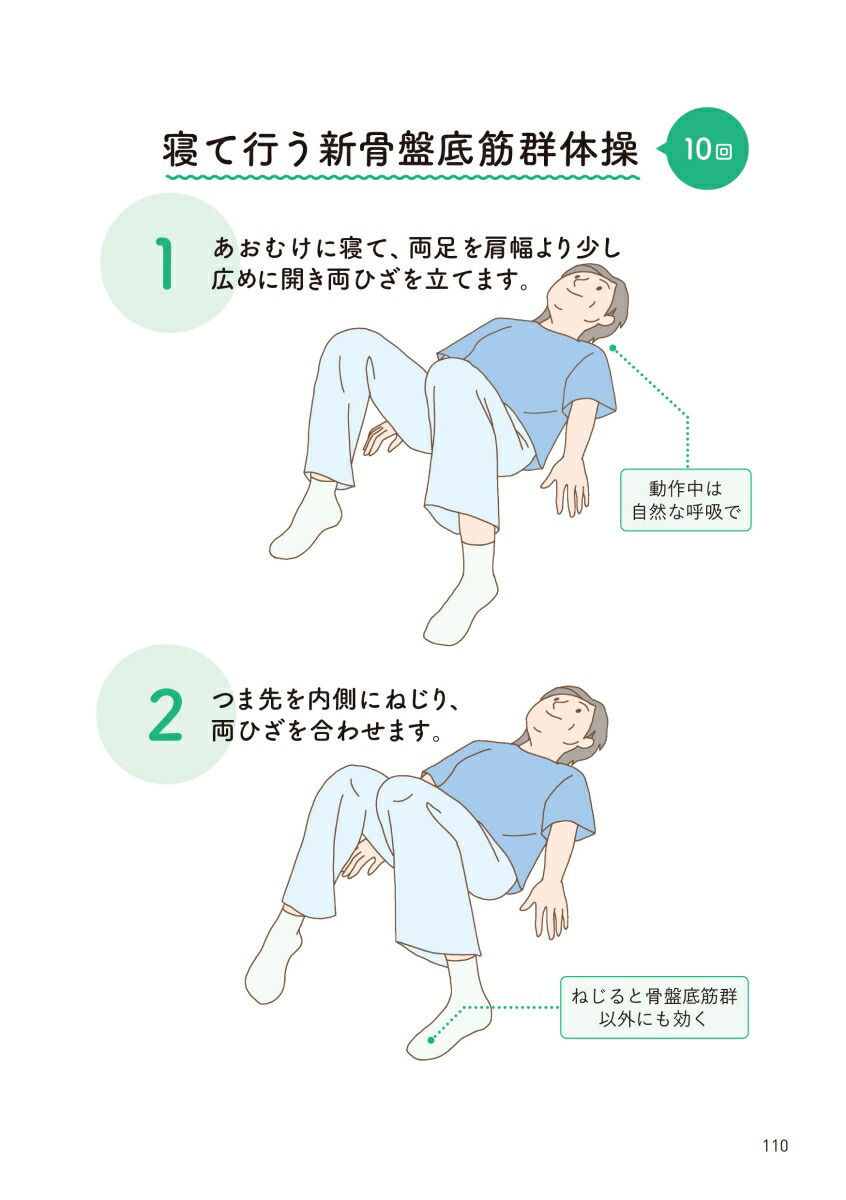 寝て行う新骨盤底筋群体操

10回

1 あおむけに寝て、両足を肩幅より少し広めに開き両ひざを立てます。

動作中は自然な呼吸で

2 つま先を内側にねじり、両ひざを合わせます。

ねじると骨盤底筋群以外にも効く

110