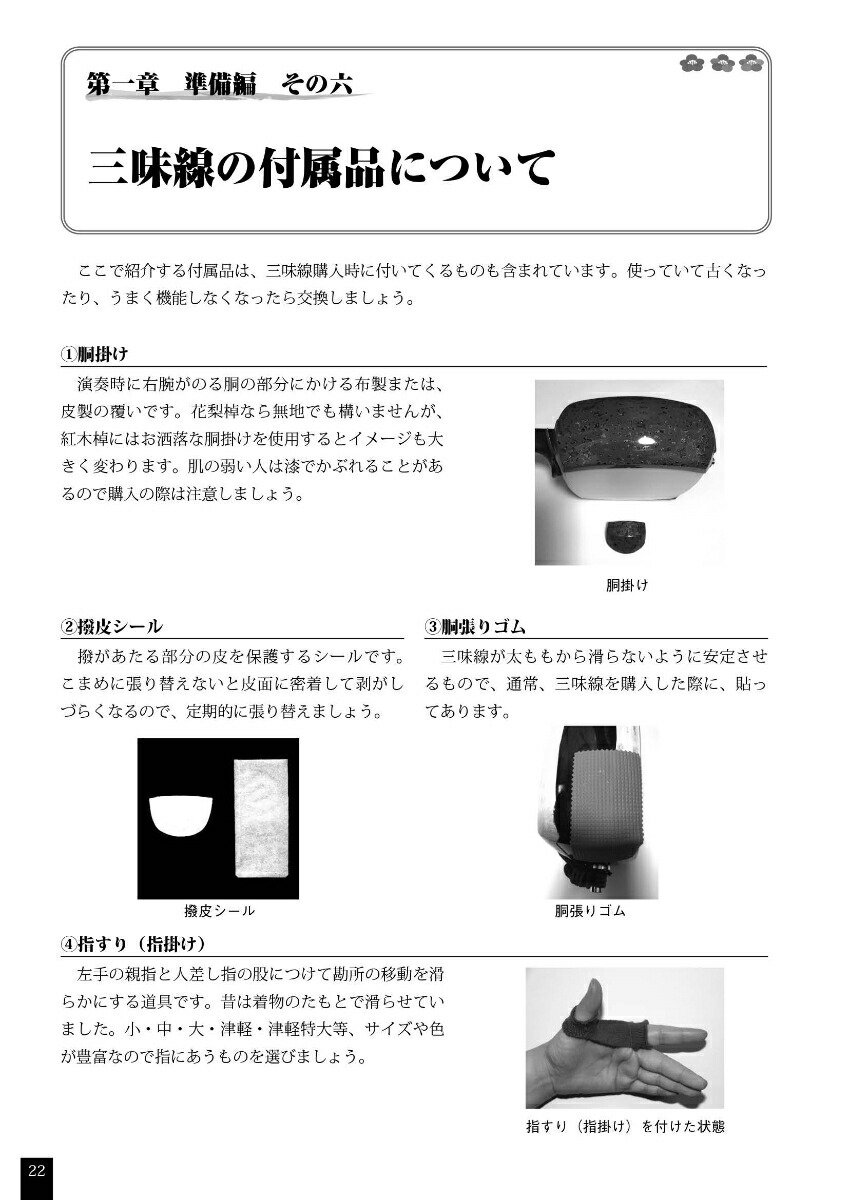 第一章　準備編　その六

三味線の付属品について

ここで紹介する付属品は、三味線購入時に付いてくるものも含まれています。使っていて古くなったり、うまく機能しなくなったら交換しましょう。

①胴掛け

演奏時に右腕がのる胴の部分にかける布製または、皮製の覆いです。花梨棹なら無地でも構いませんが、紅木棹にはお洒落な胴掛けを使用するとイメージも大きく変わります。肌の弱い人は漆でかぶれることがあるので購入の際は注意しましょう。

胴掛け

②撥皮シール

撥があたる部分の皮を保護するシールです。こまめに張り替えないと皮面に密着して剥がしづらくなるので、定期的に張り替えましょう。

撥皮シール

③胴張りゴム

三味線が太ももから滑らないように安定させるもので、通常、三味線を購入した際に、貼ってあります。

胴張りゴム

④指すり（指掛け）

左手の親指と人差し指の股につけて勘所の移動を滑らかにする道具です。昔は着物のたもとで滑らせていました。小・中・大・津軽・津軽特大等、サイズや色が豊富なので指にあうものを選びましょう。

指すり（指掛け）を付けた状態

22