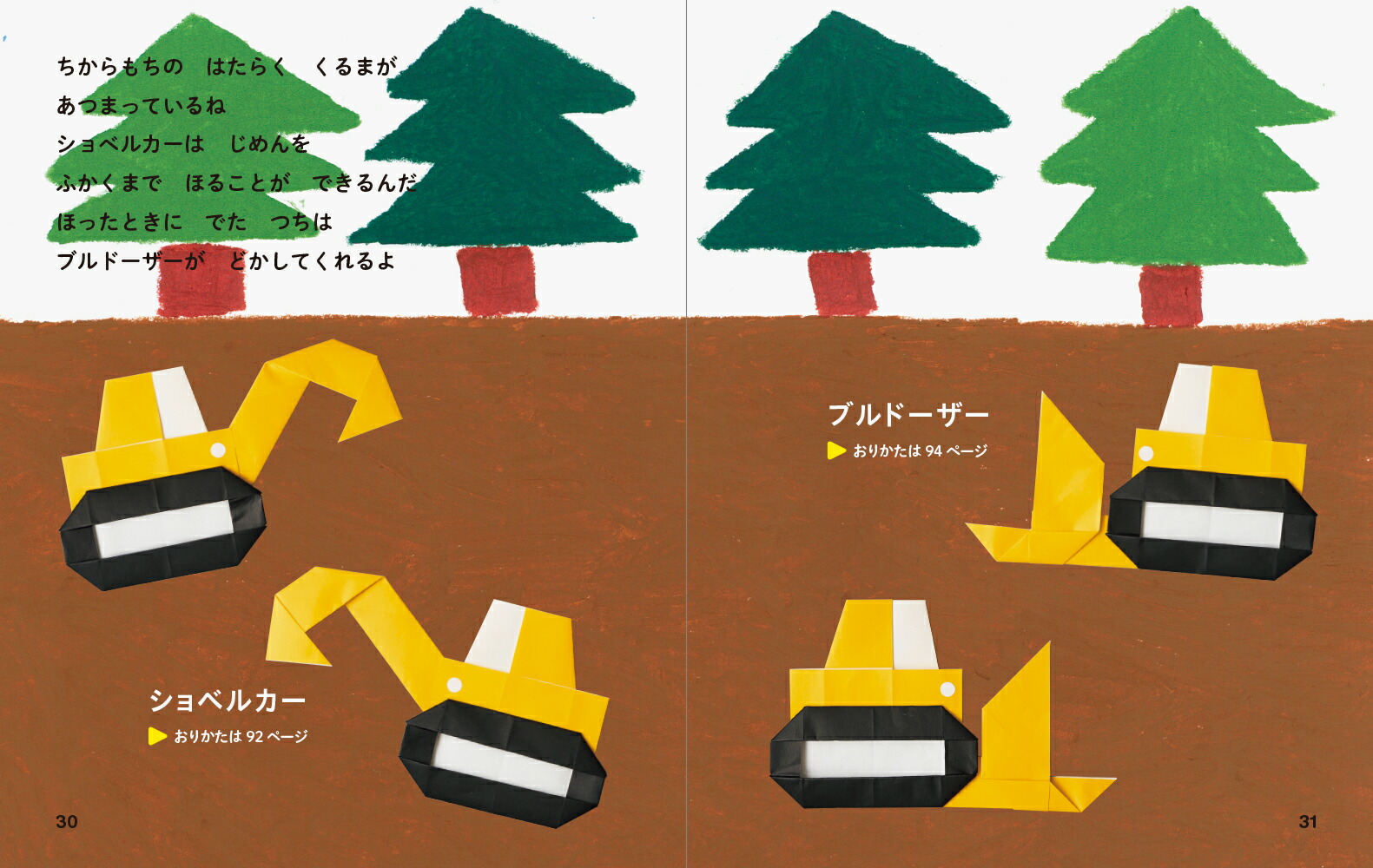 ちからもちの　はたらく　くるまが
あつまっているね
ショベルカーは　じめんを
ふかくまで　ほることが　できるんだ
ほったときに　でた　つちは
ブルドーザーが　どかしてくれるよ

ショベルカー
おりかたは 92 ページ

30

ブルドーザー
おりかたは 94 ページ

31